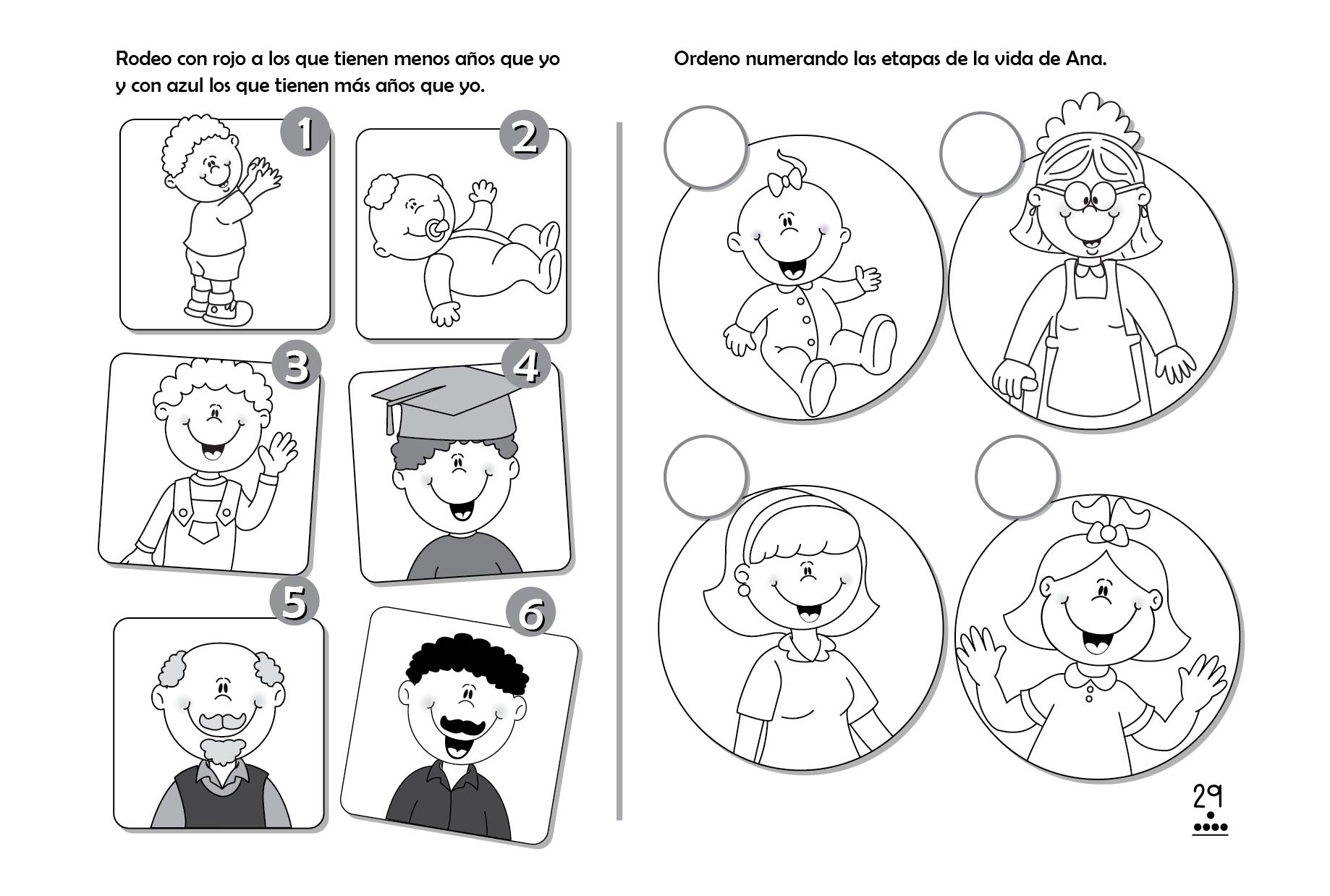 Rodeo con rojo a los que tienen menos años que yo y con azul los que tienen más años que yo.

1

2

3

4

5

6

Ordeno numerando las etapas de la vida de Ana.

29