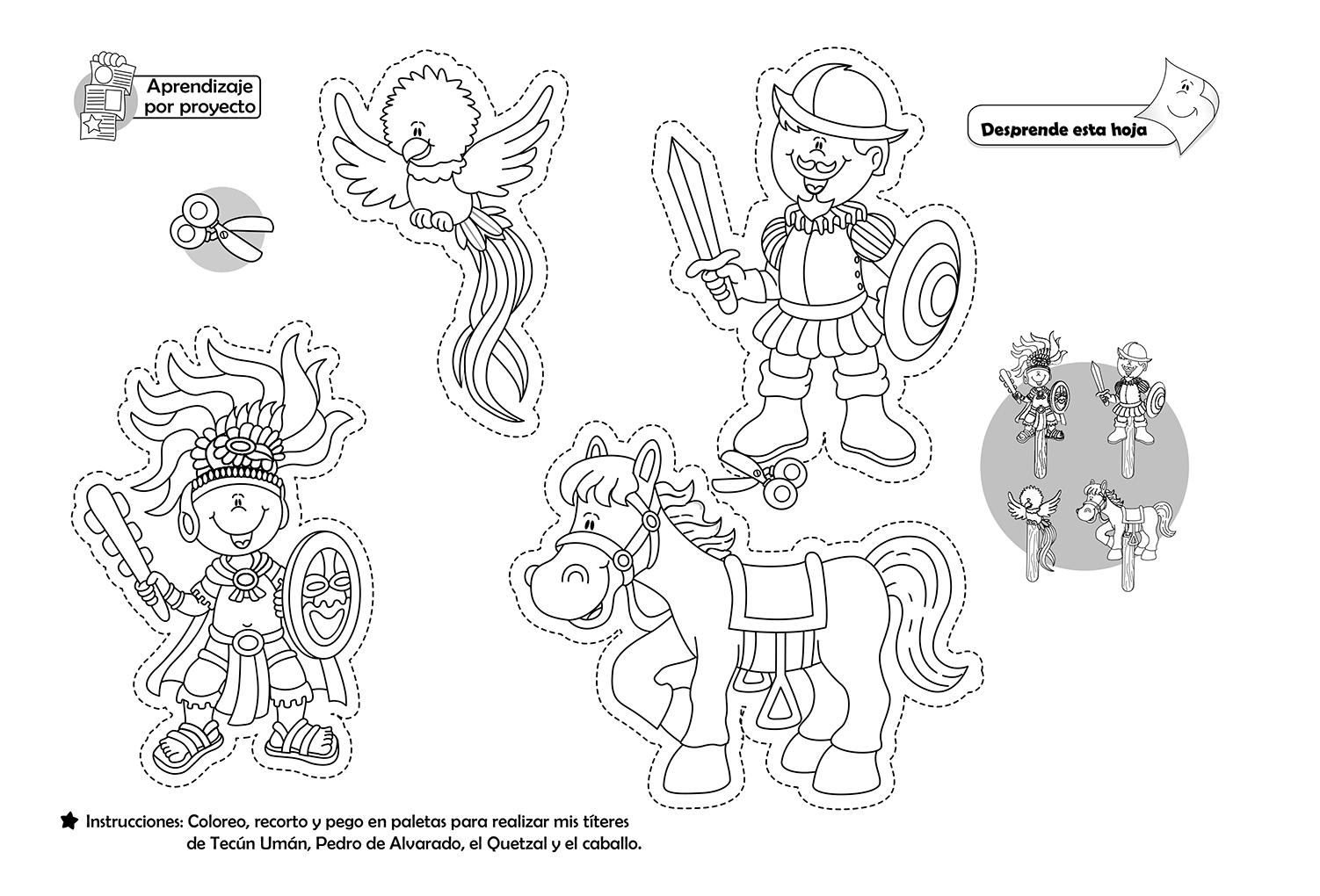 Aprendizaje por proyecto

Desprende esta hoja

Instrucciones: Coloreo, recorto y pego en paletas para realizar mis títeres de Tecún Umán, Pedro de Alvarado, el Quetzal y el caballo.