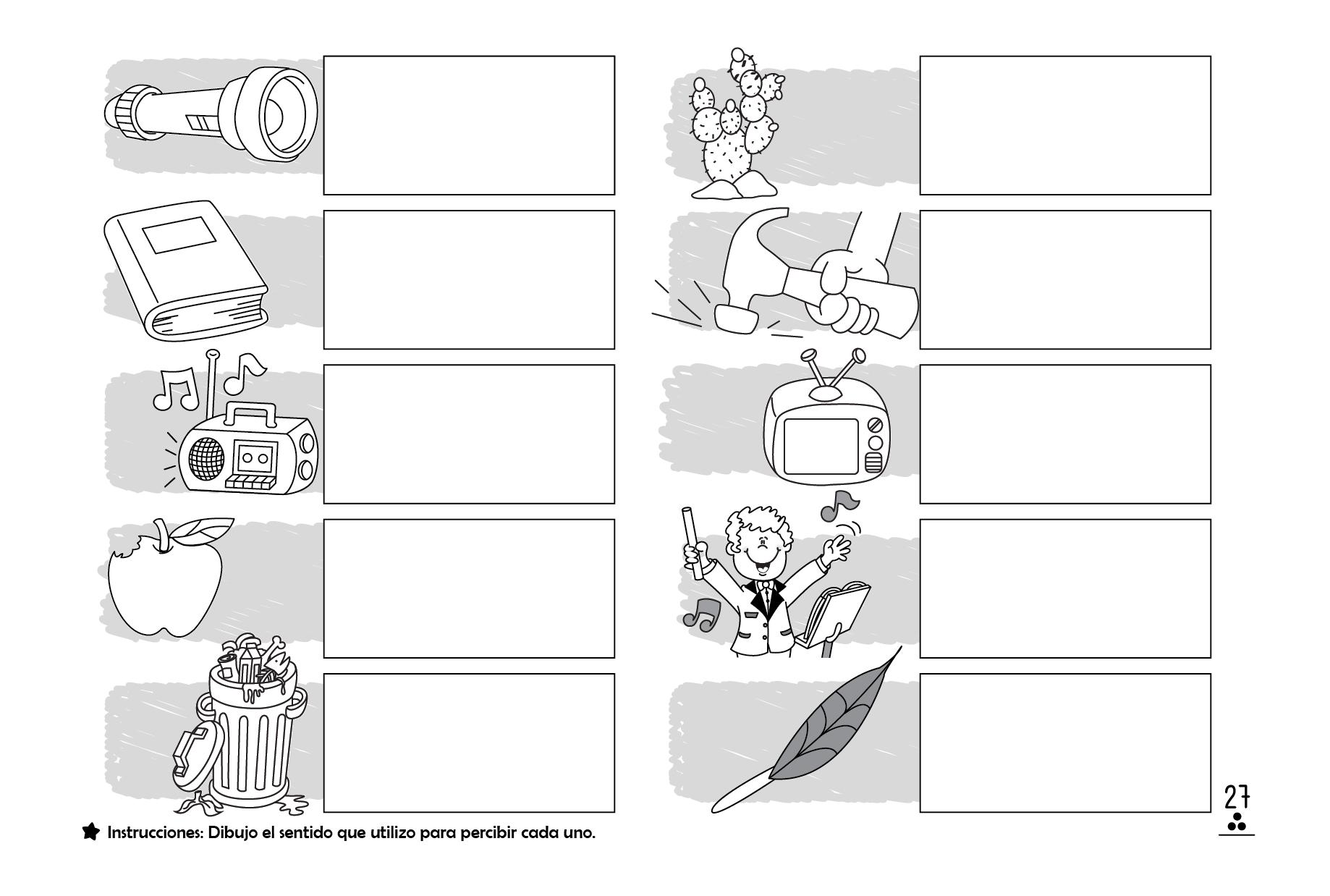 Instrucciones: Dibujo el sentido que utilizo para percibir cada uno.

27