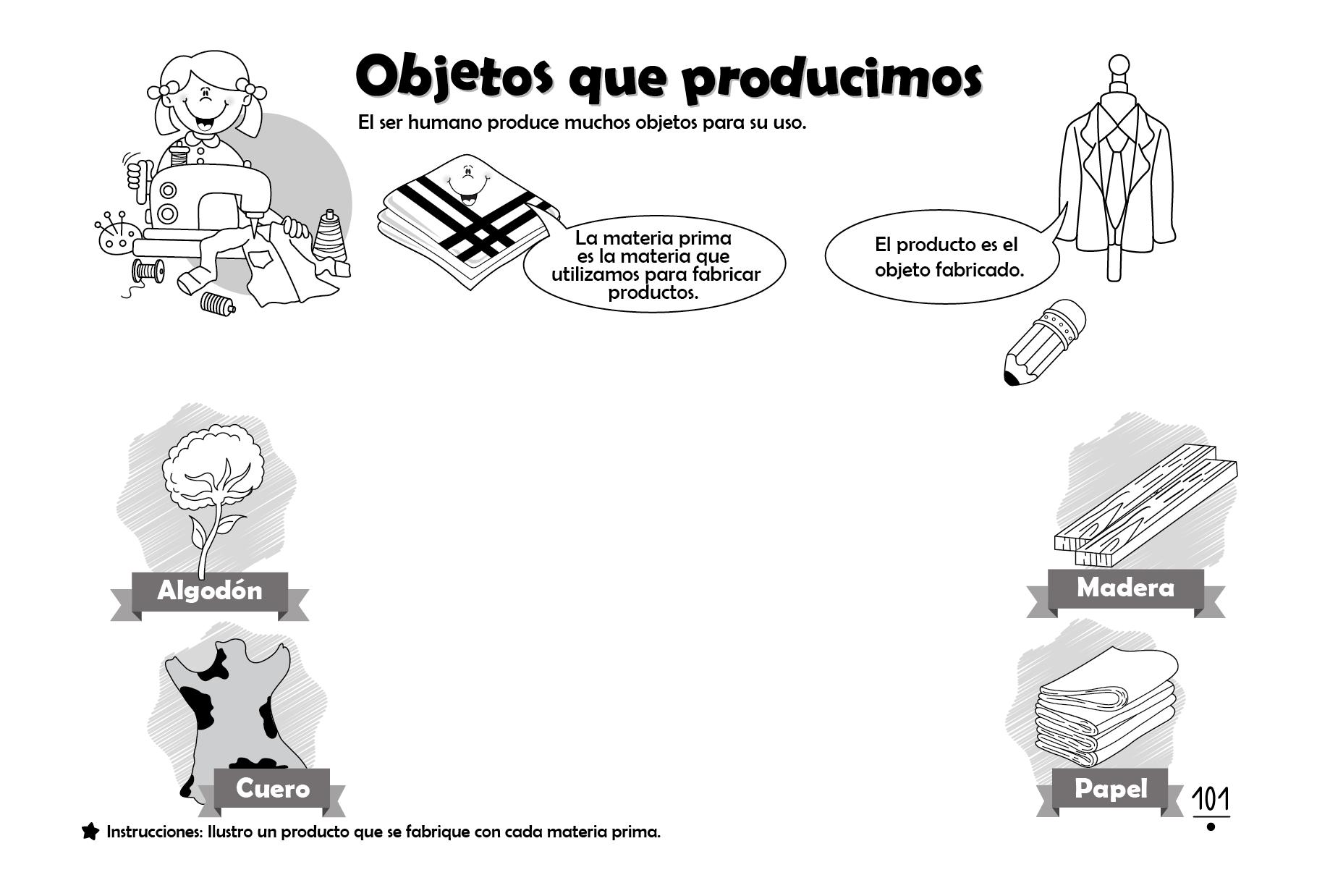 Objetos que producimos

El ser humano produce muchos objetos para su uso.

La materia prima es la materia que utilizamos para fabricar productos.

El producto es el objeto fabricado.

Algodón

Madera

Cuero

Papel

101

Instrucciones: Ilustro un producto que se fabrique con cada materia prima.