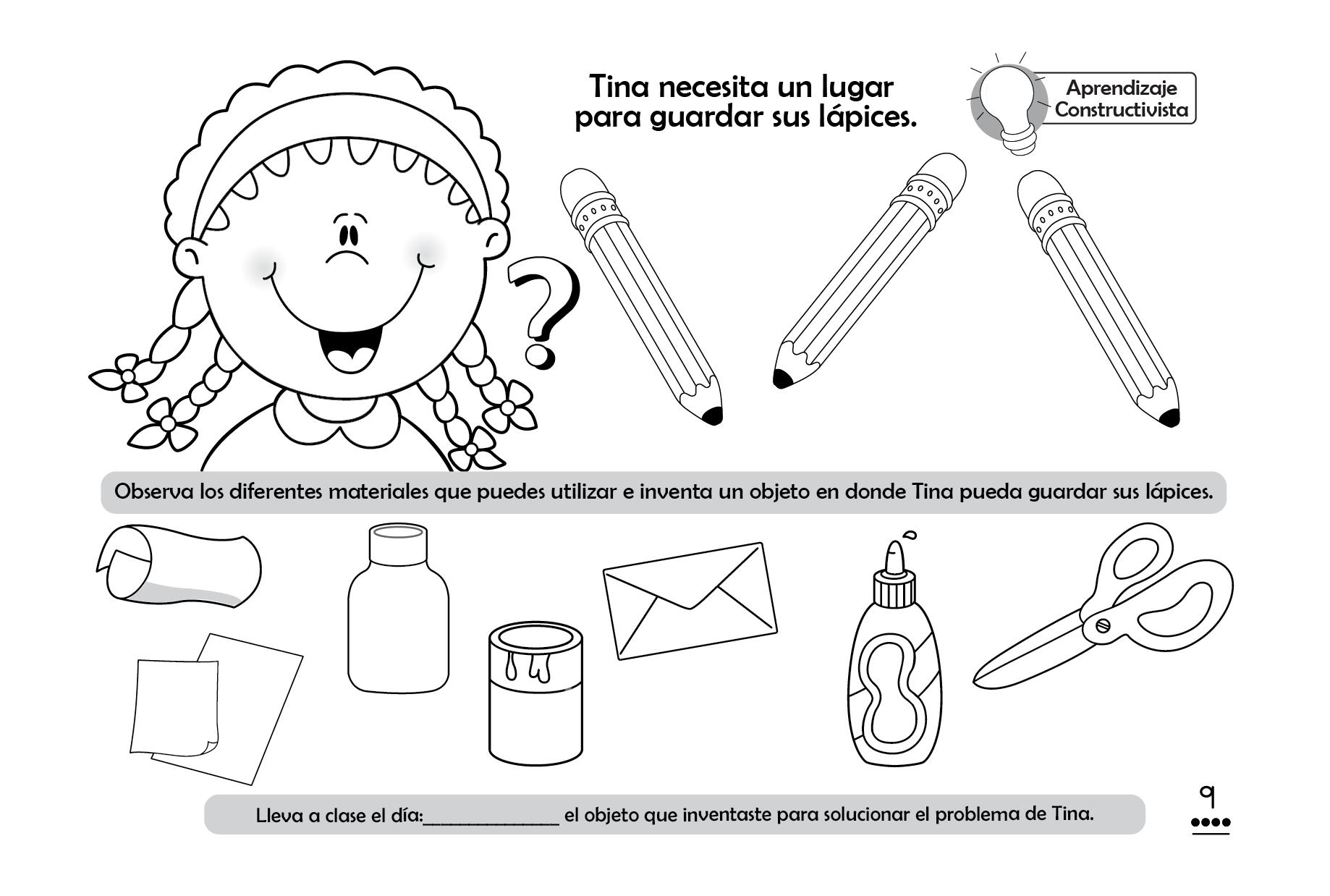 Tina necesita un lugar para guardar sus lápices.

Aprendizaje Constructivista

?

Observa los diferentes materiales que puedes utilizar e inventa un objeto en donde Tina pueda guardar sus lápices.

Lleva a clase el día:______________ el objeto que inventaste para solucionar el problema de Tina.

9