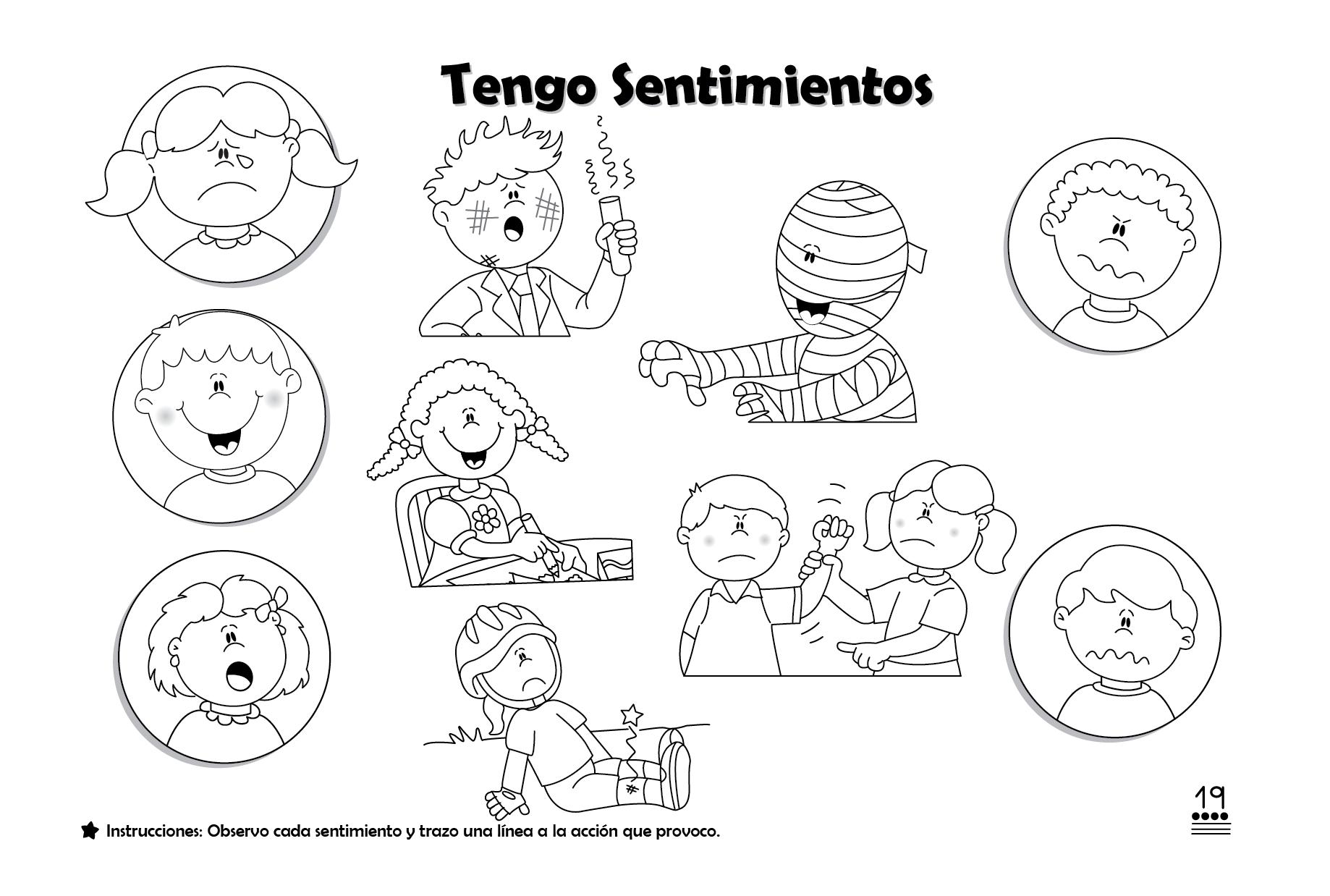 Tengo Sentimientos

Instrucciones: Observo cada sentimiento y trazo una línea a la acción que provoco.

19