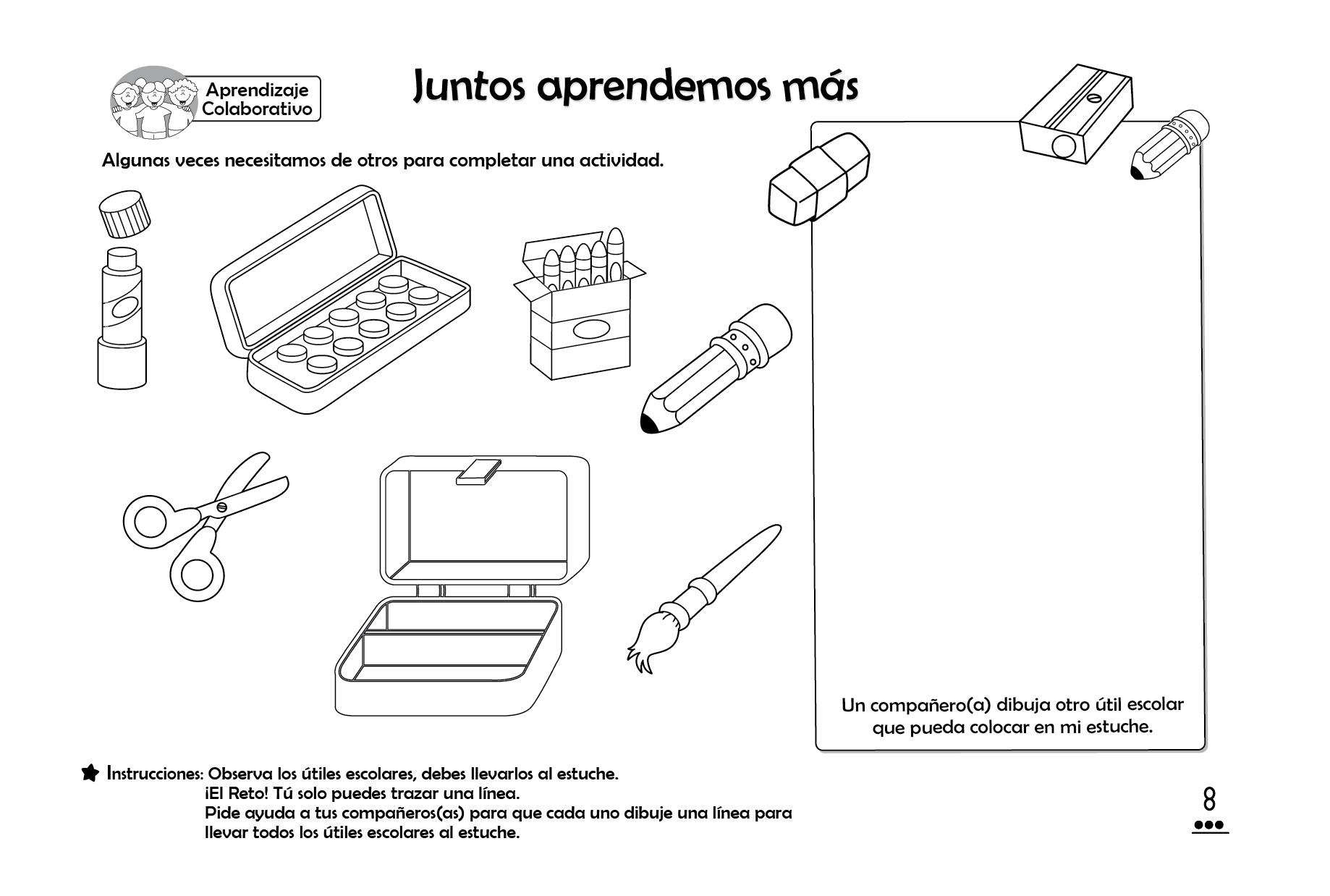 Aprendizaje Colaborativo

Juntos aprendemos más

Algunas veces necesitamos de otros para completar una actividad.

Un compañero(a) dibuja otro útil escolar que pueda colocar en mi estuche.

Instrucciones: Observa los útiles escolares, debes llevarlos al estuche.
¡El Reto! Tú solo puedes trazar una línea.
Pide ayuda a tus compañeros(as) para que cada uno dibuje una línea para llevar todos los útiles escolares al estuche.

8