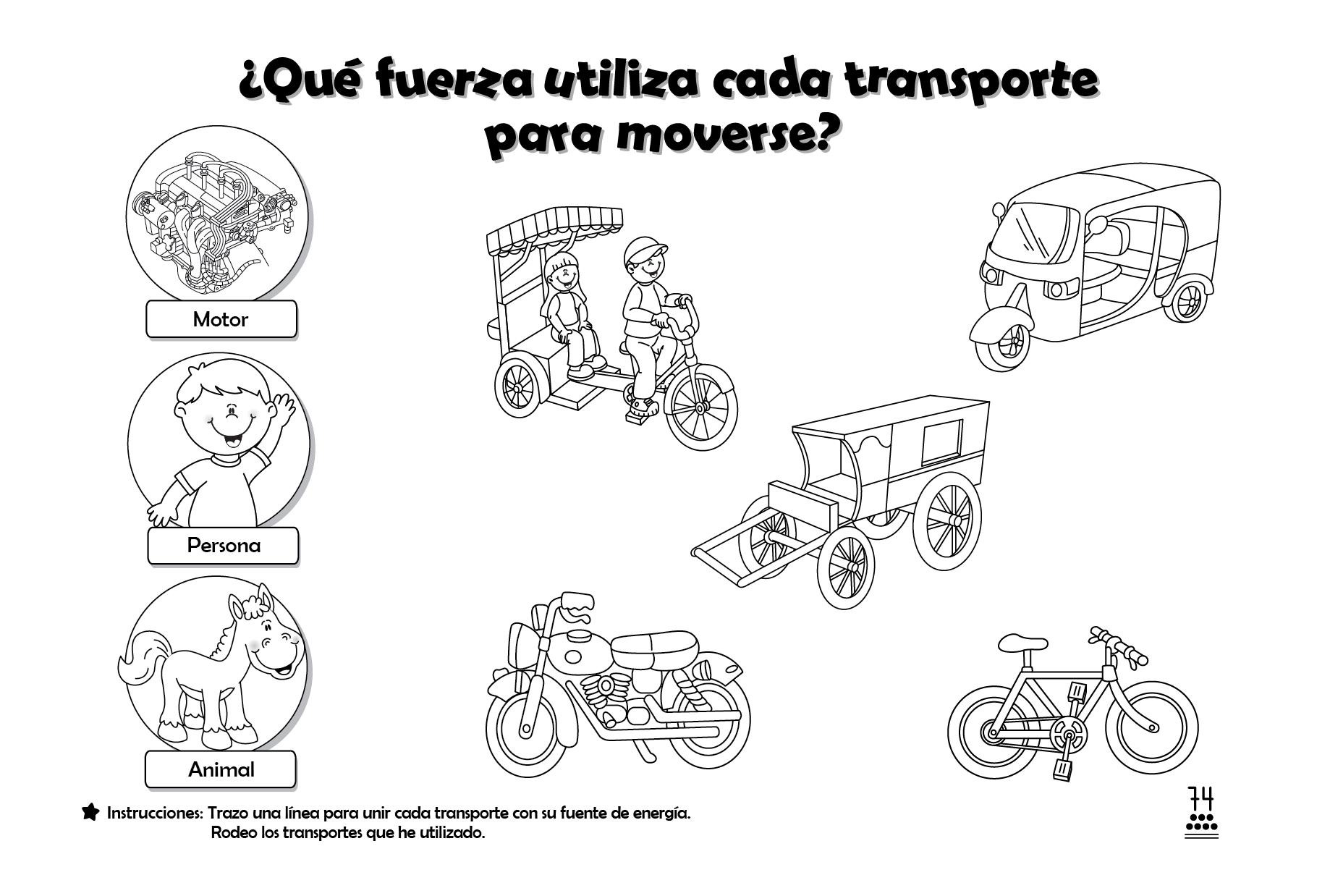 ¿Qué fuerza utiliza cada transporte para moverse?

Motor

Persona

Animal

Instrucciones: Trazo una línea para unir cada transporte con su fuente de energía.
Rodeo los transportes que he utilizado.

74