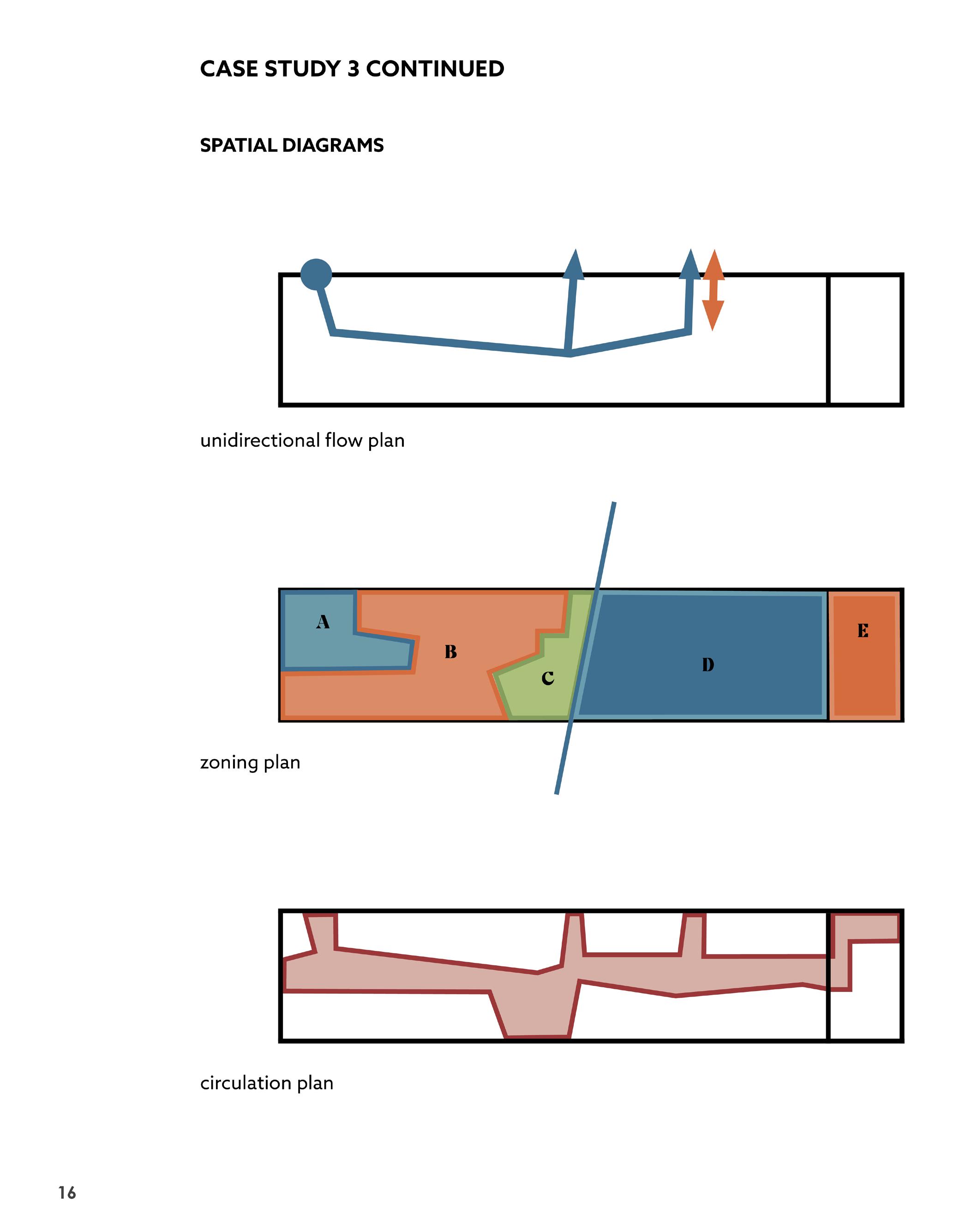 CASE STUDY 3 CONTINUED

SPATIAL DIAGRAMS

unidirectional flow plan

A
B
C
D
E

zoning plan

circulation plan

16