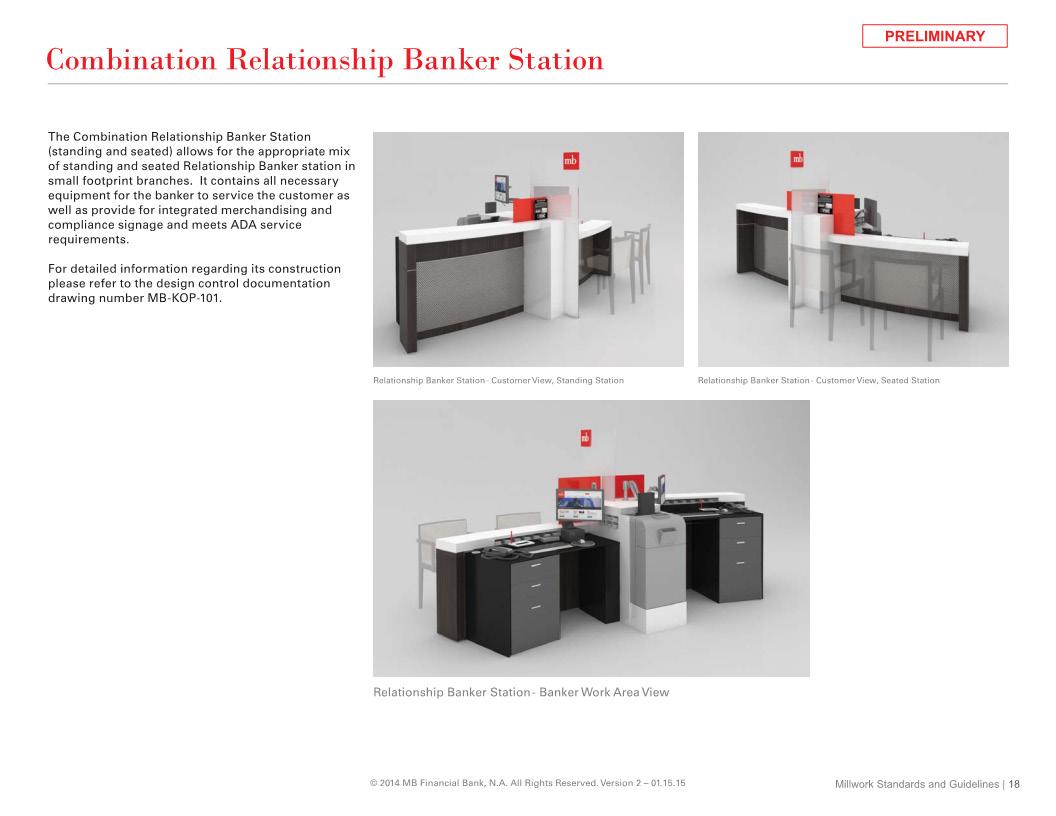 PRELIMINARY

Combination Relationship Banker Station

The Combination Relationship Banker Station (standing and seated) allows for the appropriate mix of standing and seated Relationship Banker station in small footprint branches. It contains all necessary equipment for the banker to service the customer as well as provide for integrated merchandising and compliance signage and meets ADA service requirements.

For detailed information regarding its construction please refer to the design control documentation drawing number MB-KOP-101.

mb

Relationship Banker Station - Customer View, Standing Station

mb

Relationship Banker Station - Customer View, Seated Station

mb

Relationship Banker Station - Banker Work Area View

© 2014 MB Financial Bank, N.A. All Rights Reserved. Version 2 – 01.15.15

Millwork Standards and Guidelines | 18