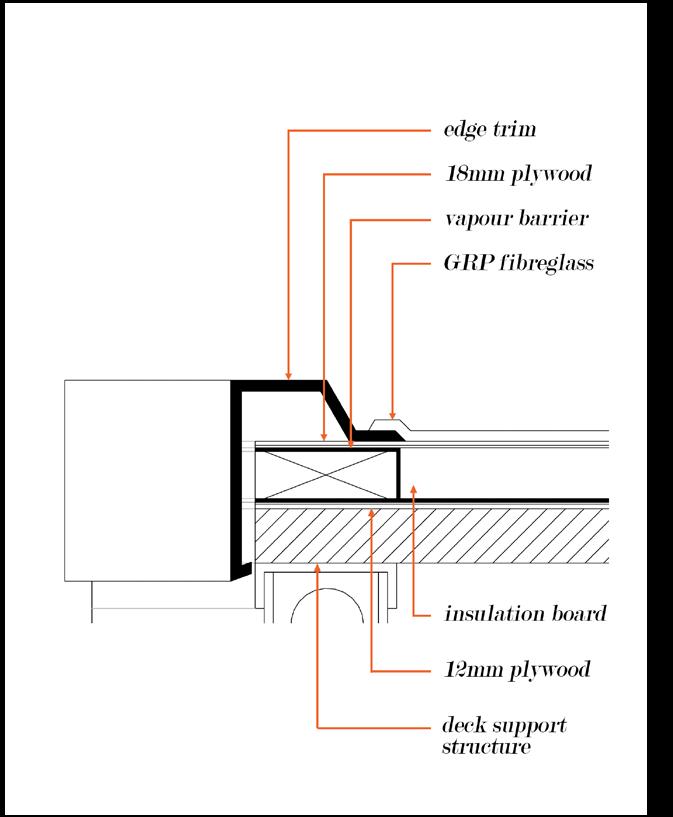 edge trim

18mm plywood

vapour barrier

GRP fibreglass

insulation board

12mm plywood

deck support structure