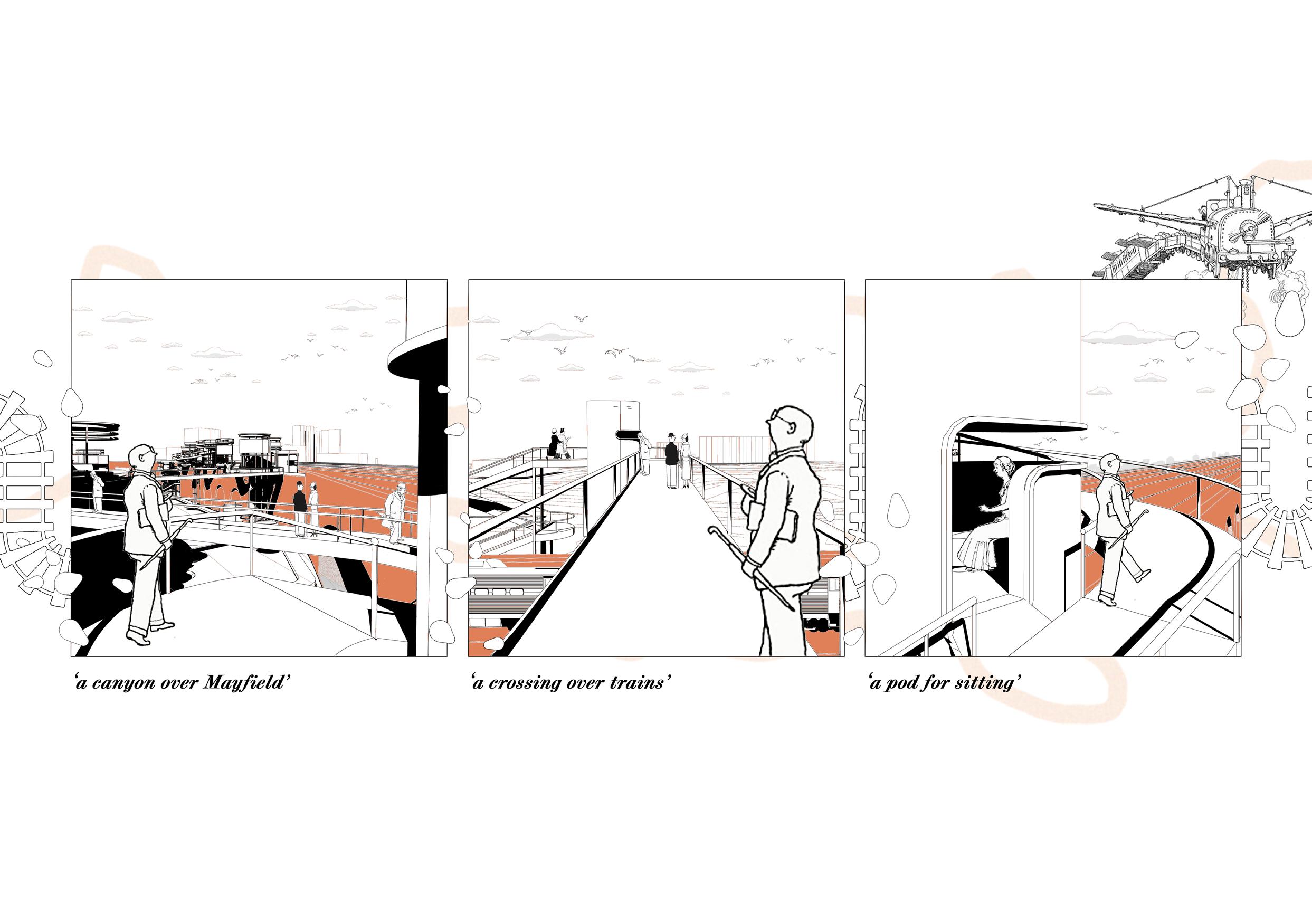 ‘a canyon over Mayfield’

‘a crossing over trains’

‘a pod for sitting’