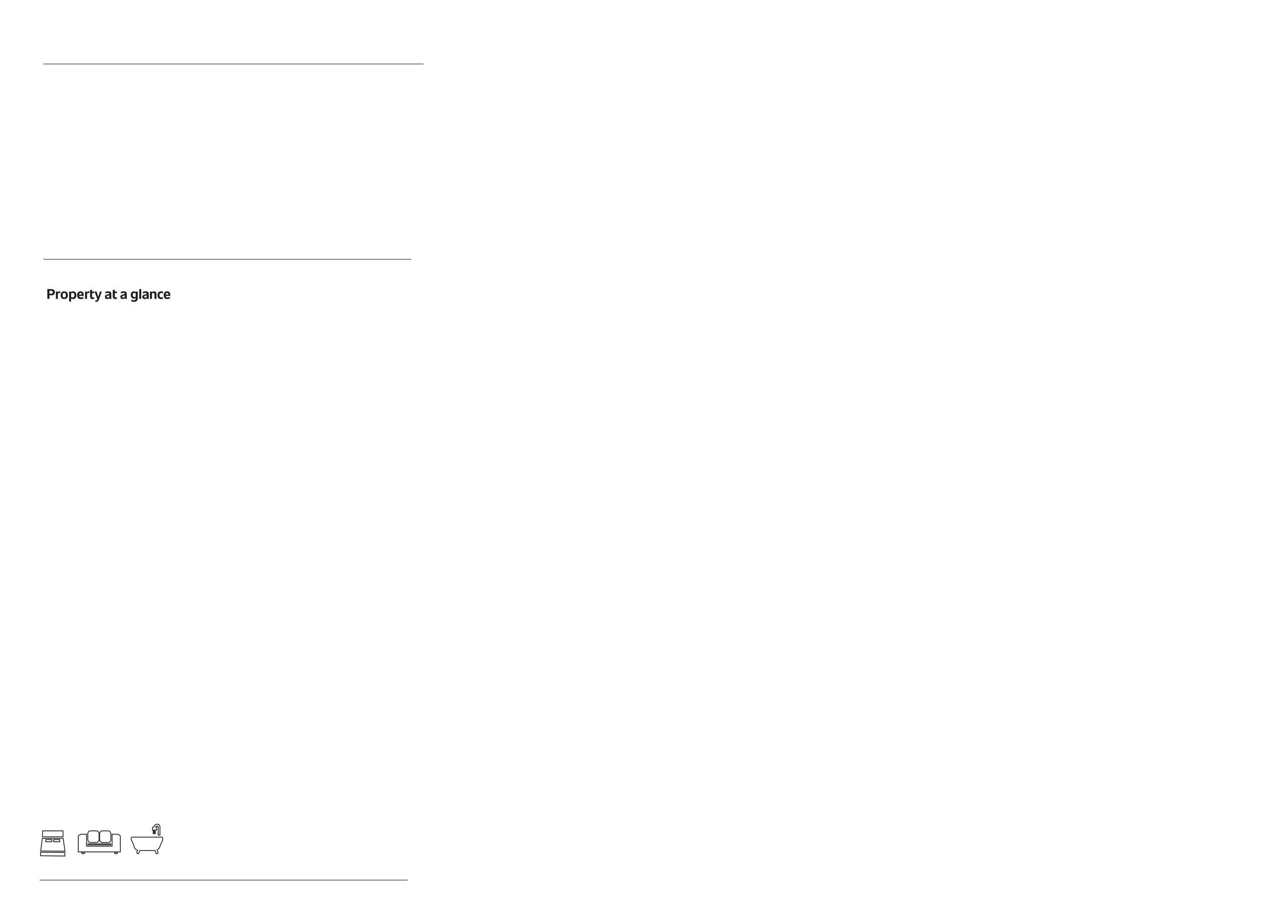 Property at a glance