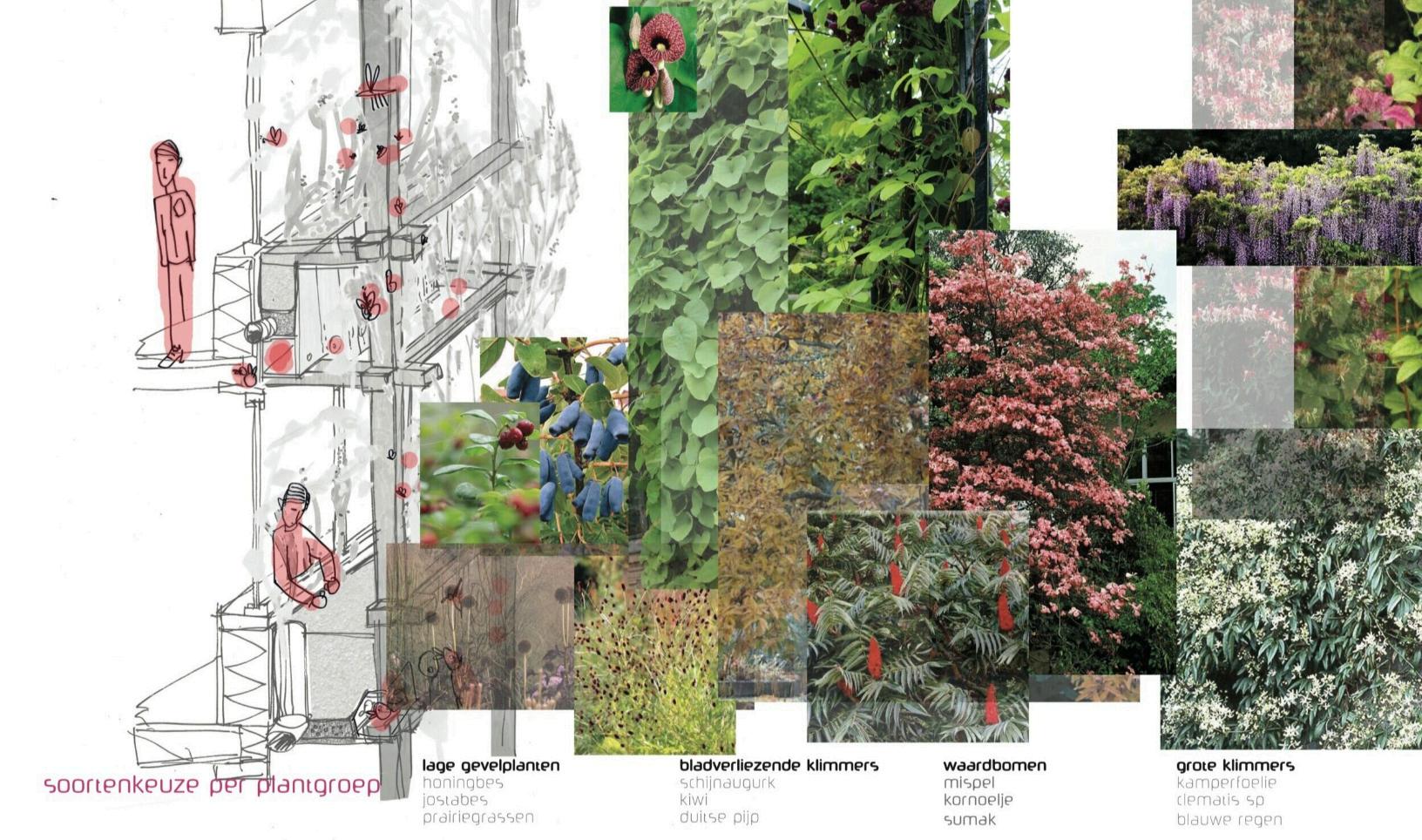 soortenkeuze per plantgroep

lage gevelplanten
honingbes
jostabes
prairiegrassen

bladverliezende klimmers
schijnaugurk
kiwi
duitse pijp

waardbomen
mispel
kornoelje
sumak

grote klimmers
kamperfoelie
clematis sp
blauwe regen