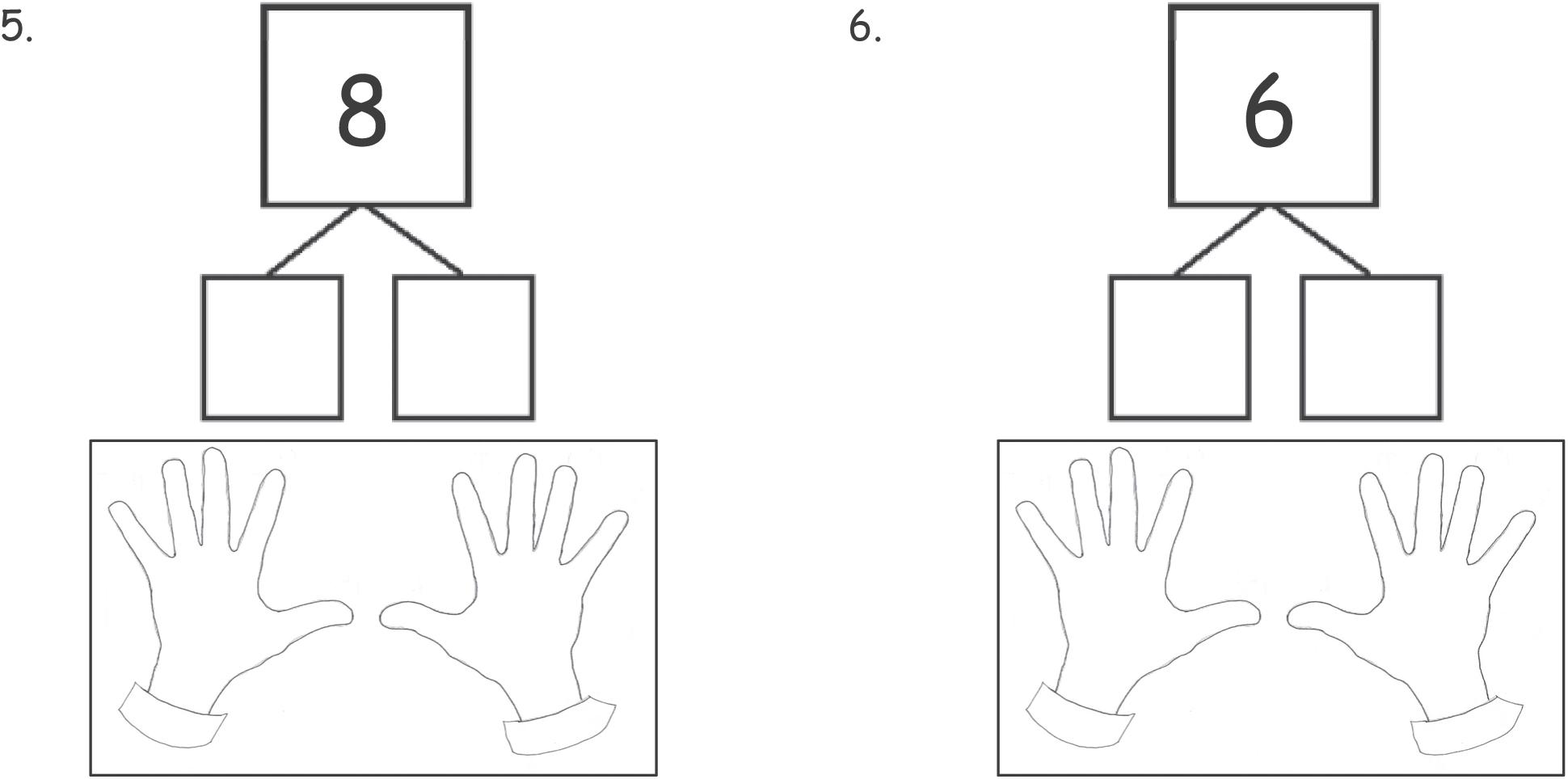 5.

8

6.

6