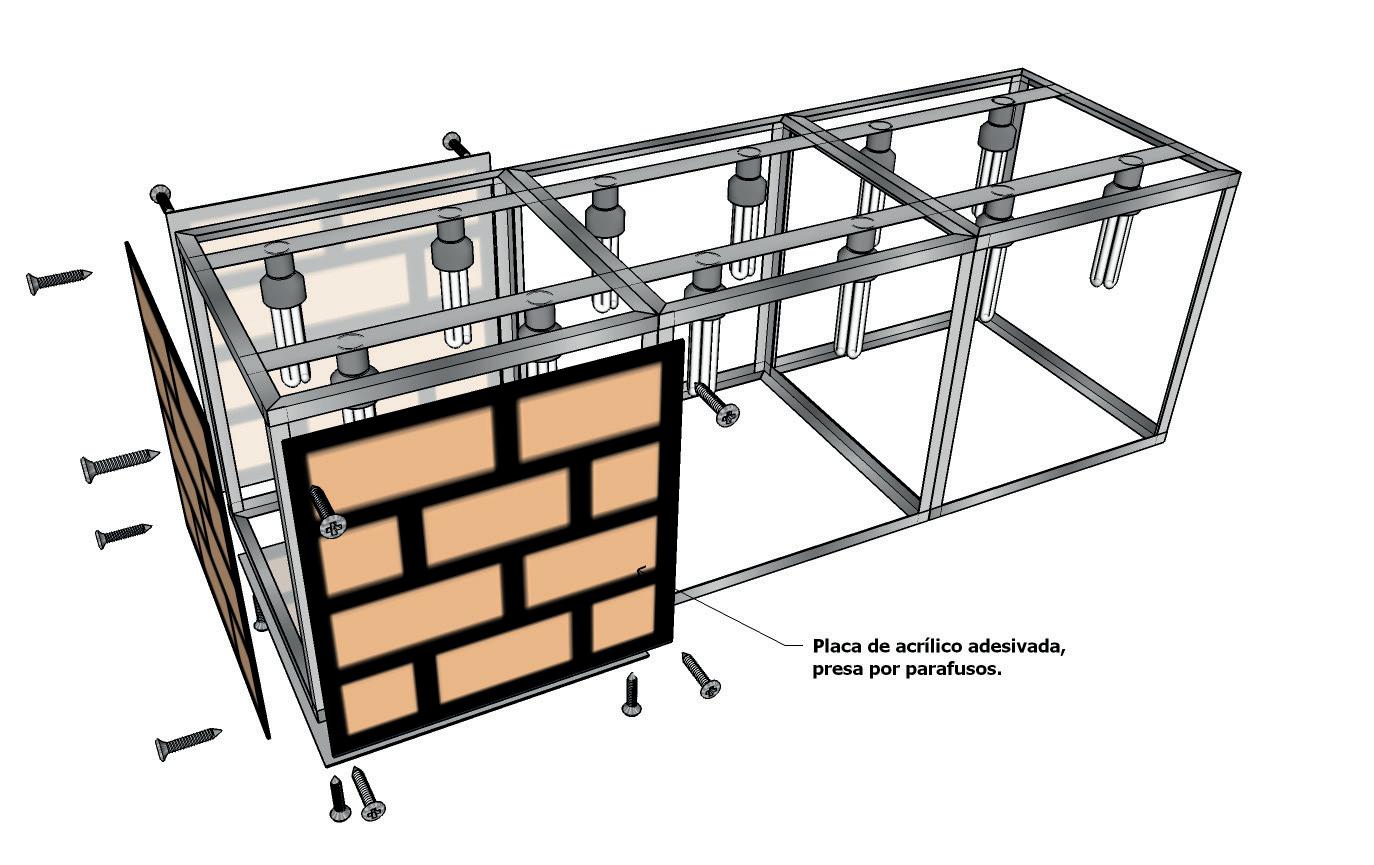 Placa de acrílico adesivada, presa por parafusos.