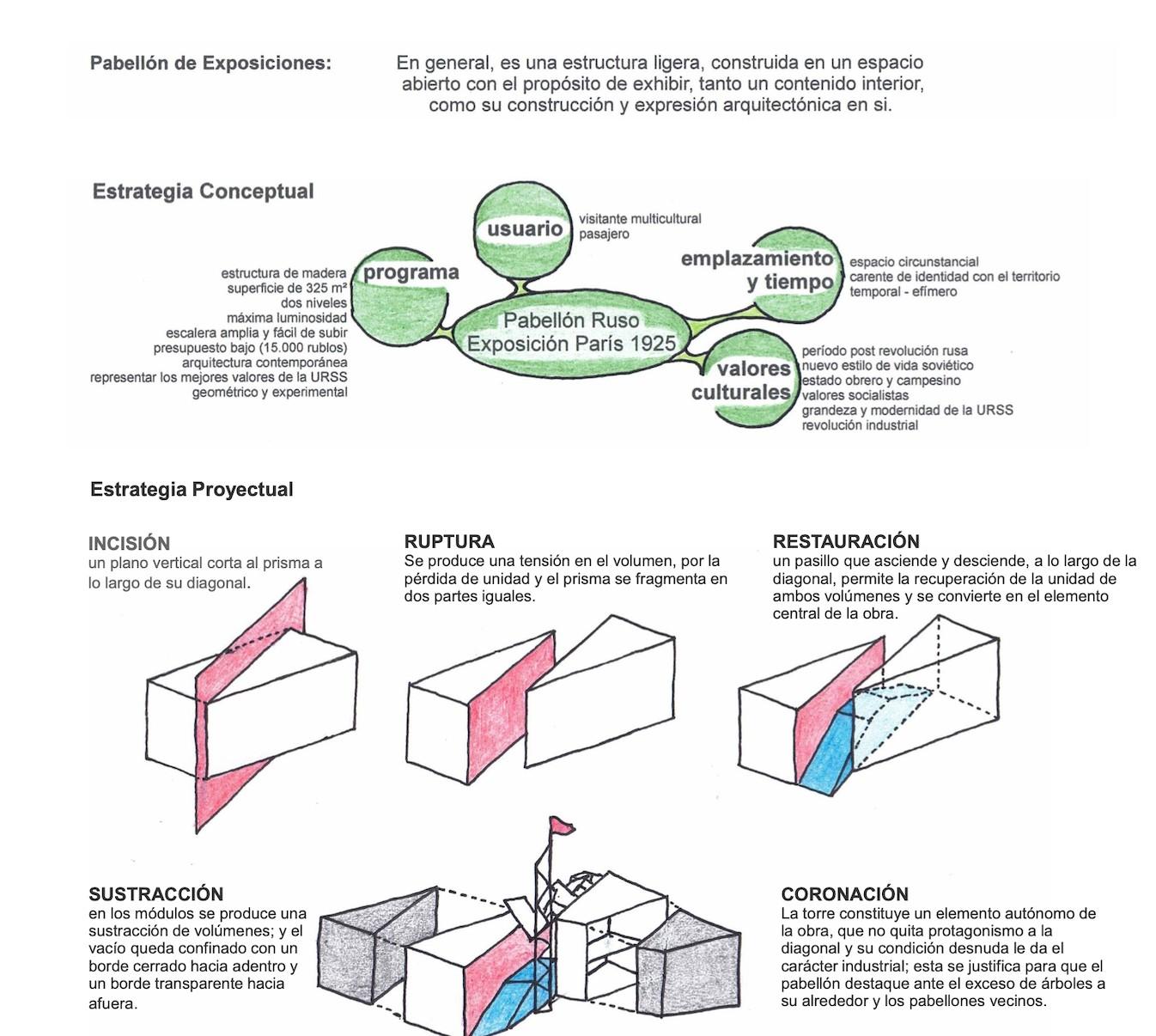 Pabellón de Exposiciones:

En general, es una estructura ligera, construida en un espacio abierto con el propósito de exhibir, tanto un contenido interior, como su construcción y expresión arquitectónica en si.

Estrategia Conceptual

usuario
visitante multicultural
pasajero

programa
estructura de madera
superficie de 325 m²
dos niveles
máxima luminosidad
escalera amplia y fácil de subir
presupuesto bajo (15.000 rublos)
arquitectura contemporánea
representar los mejores valores de la URSS
geométrico y experimental

Pabellón Ruso
Exposición París 1925

emplazamiento y tiempo
espacio circunstancial
carente de identidad con el territorio
temporal - efímero

valores culturales
período post revolución rusa
nuevo estilo de vida soviético
estado obrero y campesino
valores socialistas
grandeza y modernidad de la URSS
revolución industrial

Estrategia Proyectual

INCISIÓN
un plano vertical corta al prisma a lo largo de su diagonal.

RUPTURA
Se produce una tensión en el volumen, por la pérdida de unidad y el prisma se fragmenta en dos partes iguales.

RESTAURACIÓN
un pasillo que asciende y desciende, a lo largo de la diagonal, permite la recuperación de la unidad de ambos volúmenes y se convierte en el elemento central de la obra.

SUSTRACCIÓN
en los módulos se produce una sustracción de volúmenes; y el vacío queda confinado con un borde cerrado hacia adentro y un borde transparente hacia afuera.

CORONACIÓN
La torre constituye un elemento autónomo de la obra, que no quita protagonismo a la diagonal y su condición desnuda le da el carácter industrial; esta se justifica para que el pabellón destaque ante el exceso de árboles a su alrededor y los pabellones vecinos.