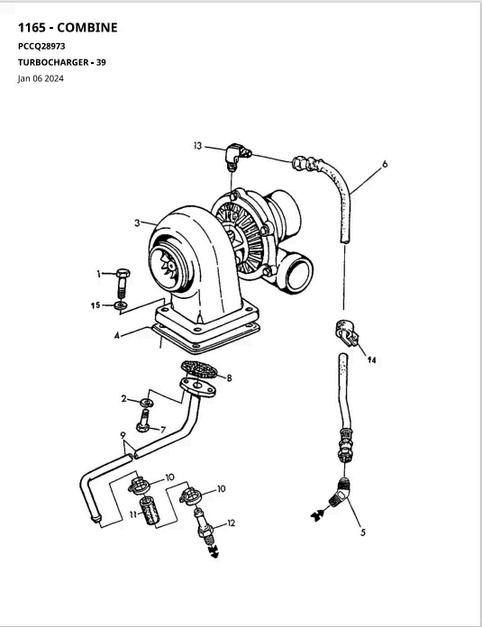 1165 - COMBINE

PCCQ28973

TURBOCHARGER - 39

Jan 06 2024

13
6
3
1
15
4
14
8
2
7
9
10
10
11
12
5