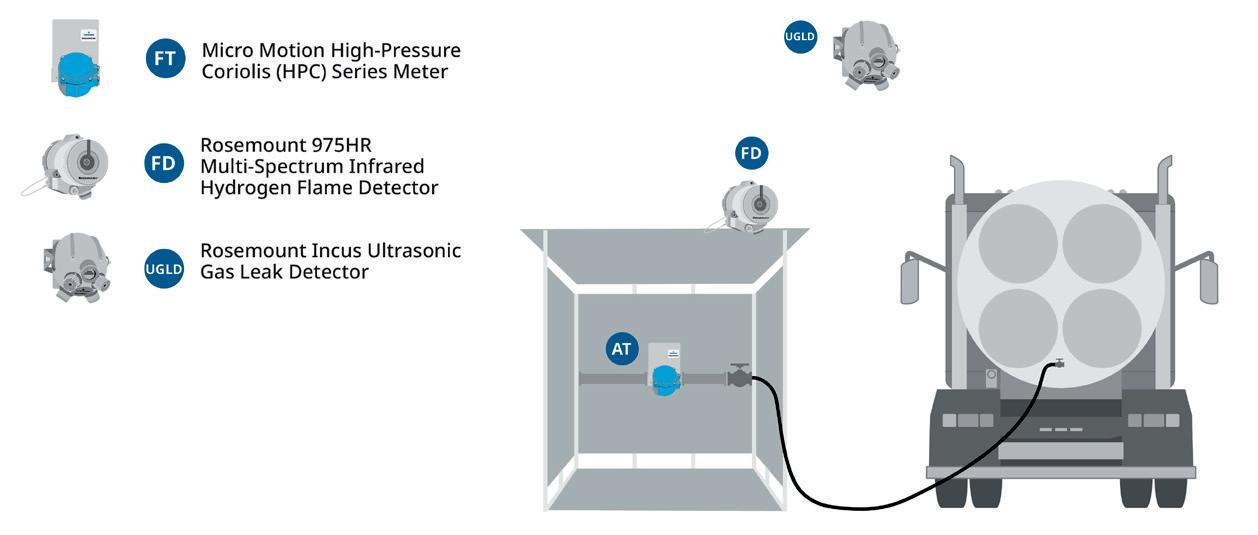 FT Micro Motion High-Pressure Coriolis (HPC) Series Meter

FD Rosemount 975HR Multi-Spectrum Infrared Hydrogen Flame Detector

UGLD Rosemount Incus Ultrasonic Gas Leak Detector

UGLD

FD

AT