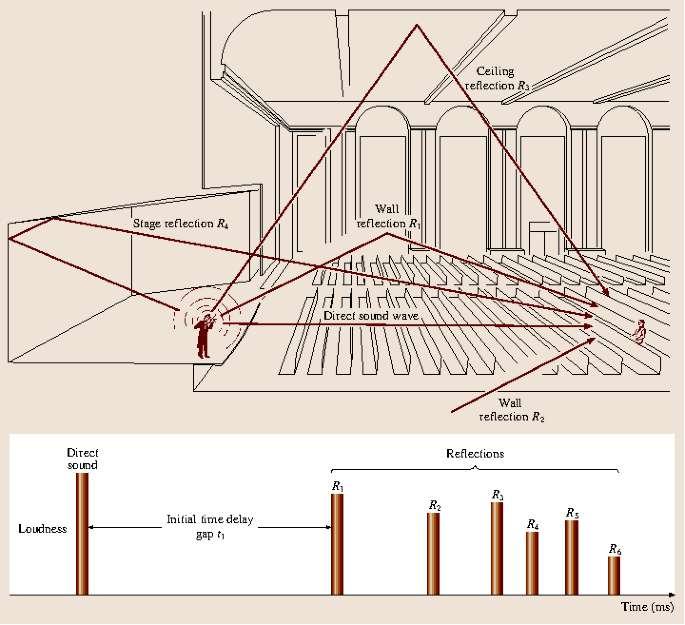 Ceiling reflection $R_3$

Stage reflection $R_4$

Wall reflection $R_1$

Direct sound wave

Wall reflection $R_2$

Direct sound

Reflections

Loudness

Initial time delay gap $t_1$

$R_1$

$R_2$

$R_3$

$R_4$

$R_5$

$R_6$

Time (ms)