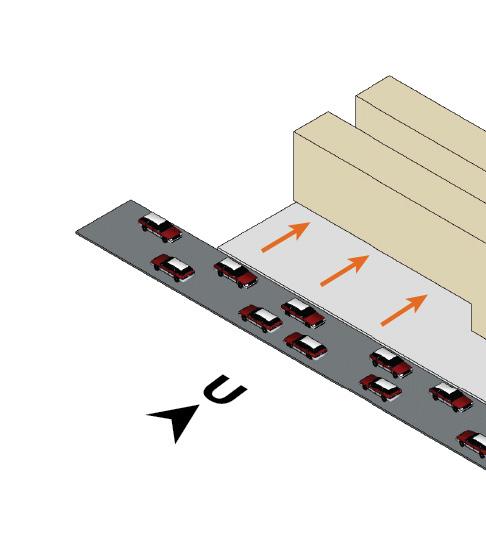 U