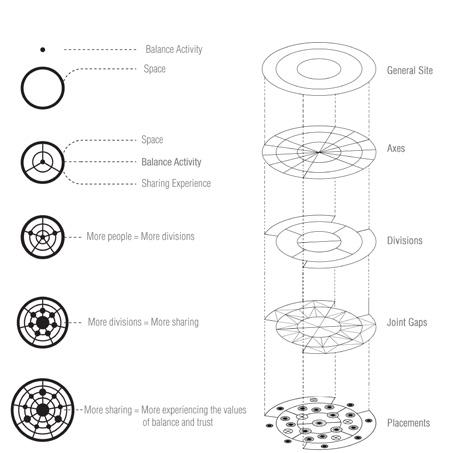 Balance Activity

Space

Space

Balance Activity

Sharing Experience

More people = More divisions

More divisions = More sharing

More sharing = More experiencing the values of balance and trust

General Site

Axes

Divisions

Joint Gaps

Placements