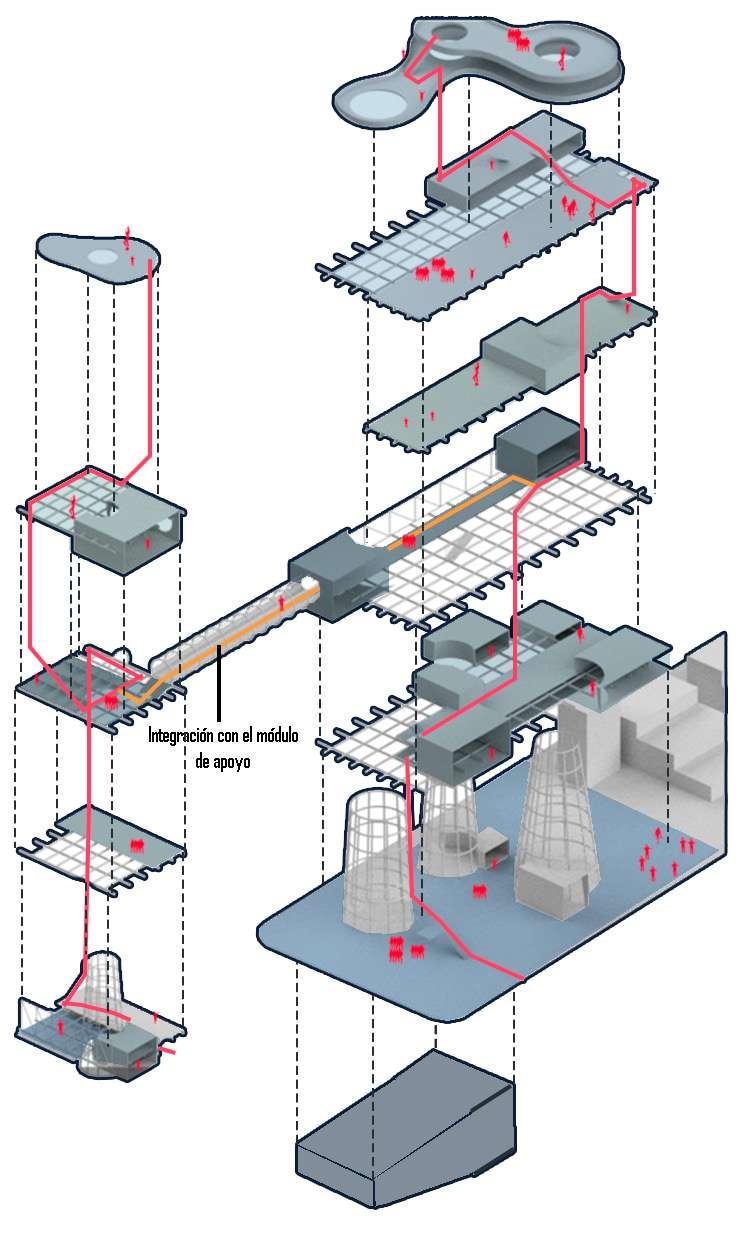 Integración con el módulo de apoyo