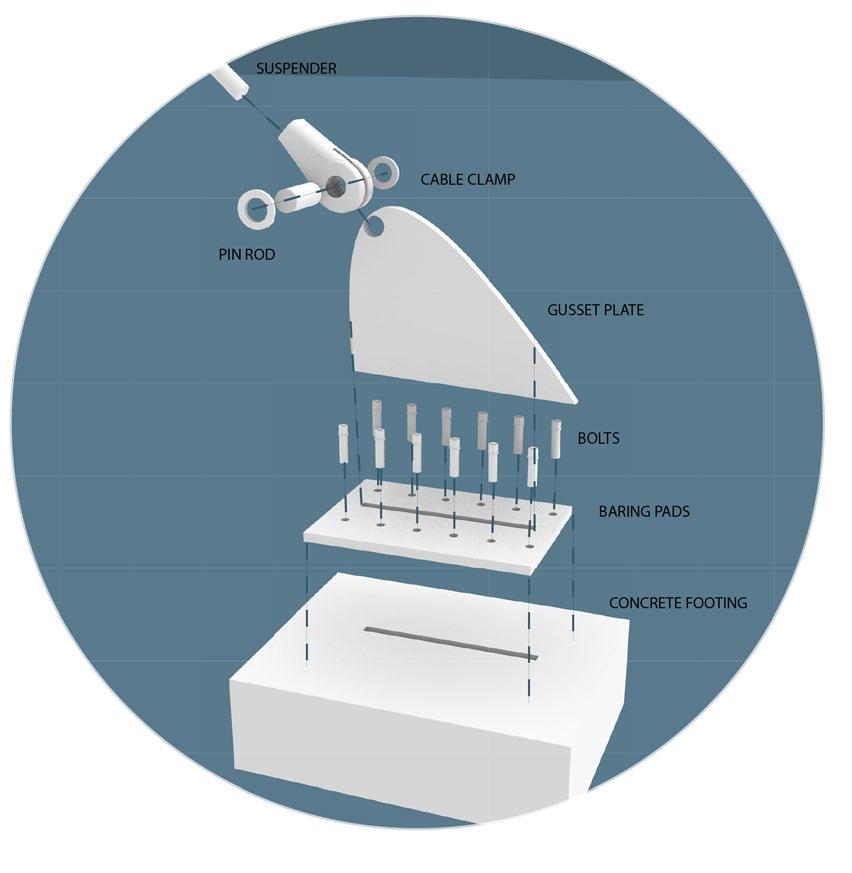 SUSPENDER

CABLE CLAMP

PIN ROD

GUSSET PLATE

BOLTS

BARING PADS

CONCRETE FOOTING