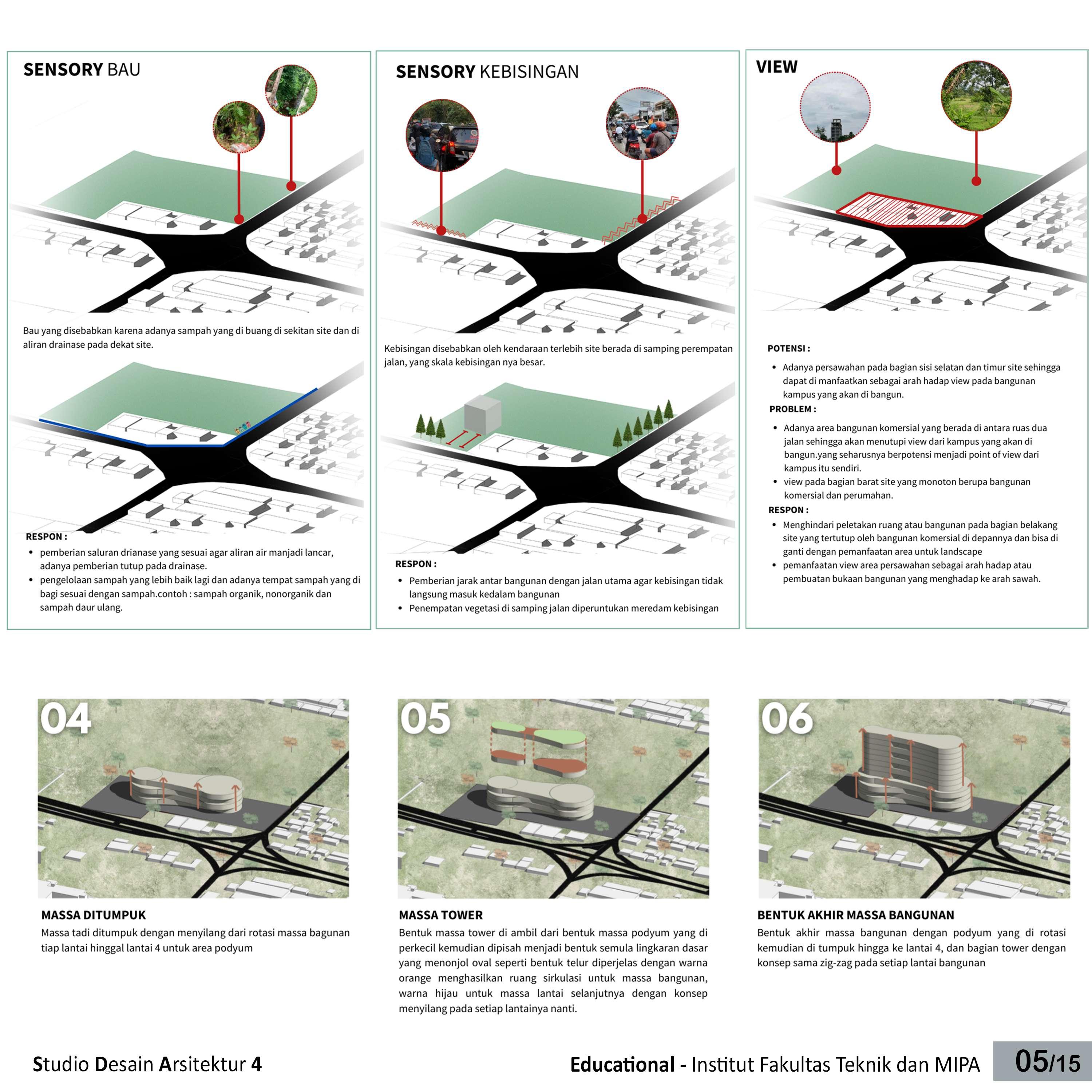 SENSORY BAU

Bau yang disebabkan karena adanya sampah yang di buang di sekitan site dan di aliran drainase pada dekat site.

RESPON :

- pemberian saluran drianase yang sesuai agar aliran air manjadi lancar, adanya pemberian tutup pada drainase.
- pengelolaan sampah yang lebih baik lagi dan adanya tempat sampah yang di bagi sesuai dengan sampah.contoh : sampah organik, nonorganik dan sampah daur ulang.

SENSORY KEBISINGAN

Kebisingan disebabkan oleh kendaraan terlebih site berada di samping perempatan jalan, yang skala kebisingan nya besar.

RESPON :

- Pemberian jarak antar bangunan dengan jalan utama agar kebisingan tidak langsung masuk kedalam bangunan
- Penempatan vegetasi di samping jalan diperuntukan meredam kebisingan

VIEW

POTENSI :

- Adanya persawahan pada bagian sisi selatan dan timur site sehingga dapat di manfaatkan sebagai arah hadap view pada bangunan kampus yang akan di bangun.

PROBLEM :

- Adanya area bangunan komersial yang berada di antara ruas dua jalan sehingga akan menutupi view dari kampus yang akan di bangun.yang seharusnya berpotensi menjadi point of view dari kampus itu sendiri.
- view pada bagian barat site yang monoton berupa bangunan komersial dan perumahan.

RESPON :

- Menghindari peletakan ruang atau bangunan pada bagian belakang site yang tertutup oleh bangunan komersial di depannya dan bisa di ganti dengan pemanfaatan area untuk landscape
- pemanfaatan view area persawahan sebagai arah hadap atau pembuatan bukaan bangunan yang menghadap ke arah sawah.

04

MASSA DITUMPUK
Massa tadi ditumpuk dengan menyilang dari rotasi massa bagunan tiap lantai hinggal lantai 4 untuk area podyum

05

MASSA TOWER
Bentuk massa tower di ambil dari bentuk massa podyum yang di perkecil kemudian dipisah menjadi bentuk semula lingkaran dasar yang menonjol oval seperti bentuk telur diperjelas dengan warna orange menghasilkan ruang sirkulasi untuk massa bangunan, warna hijau untuk massa lantai selanjutnya dengan konsep menyilang pada setiap lantainya nanti.

06

BENTUK AKHIR MASSA BANGUNAN
Bentuk akhir massa bangunan dengan podyum yang di rotasi kemudian di tumpuk hingga ke lantai 4, dan bagian tower dengan konsep sama zig-zag pada setiap lantai bangunan

Studio Desain Arsitektur 4

Educational - Institut Fakultas Teknik dan MIPA

05/15