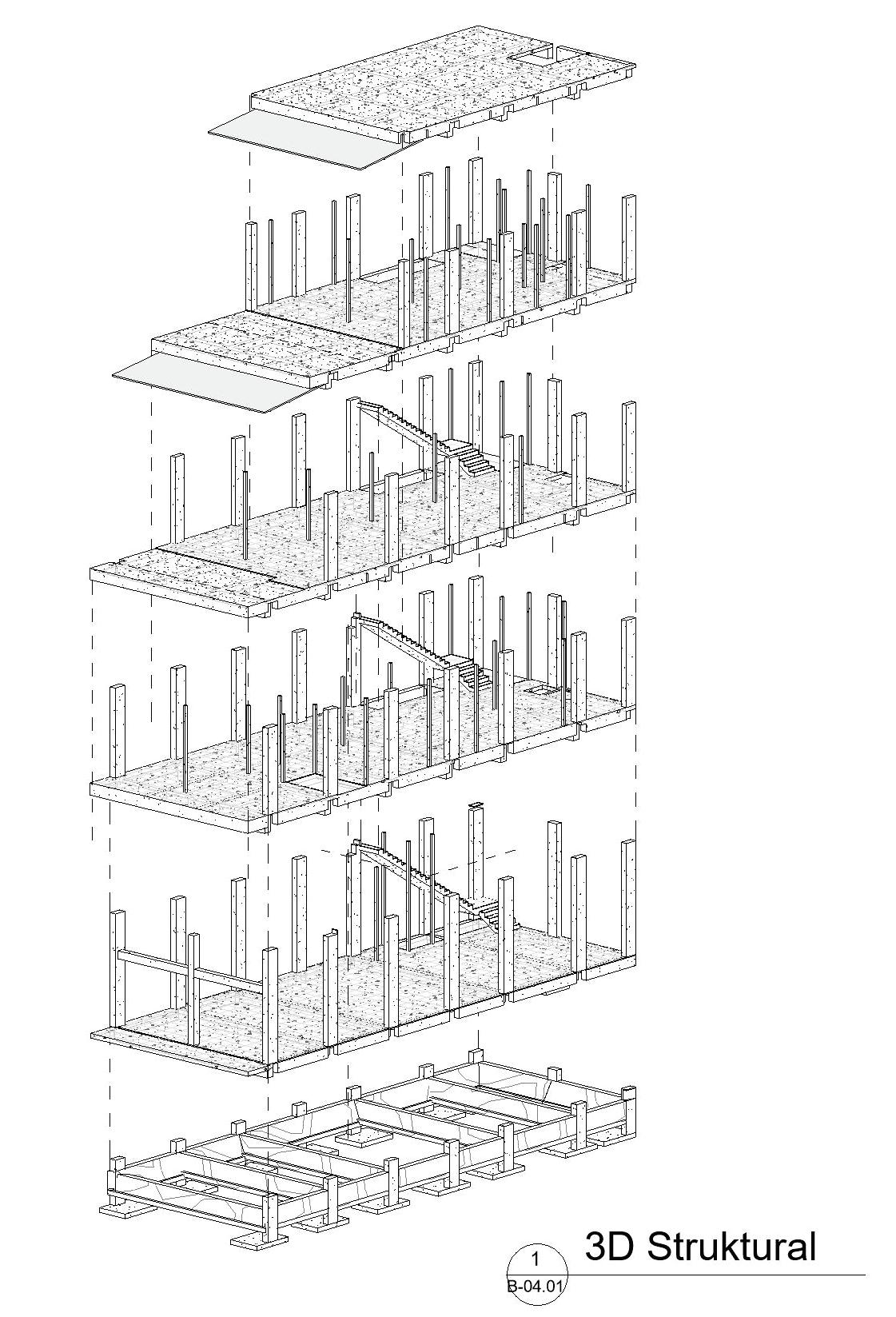 1
B-04.01
3D Struktural