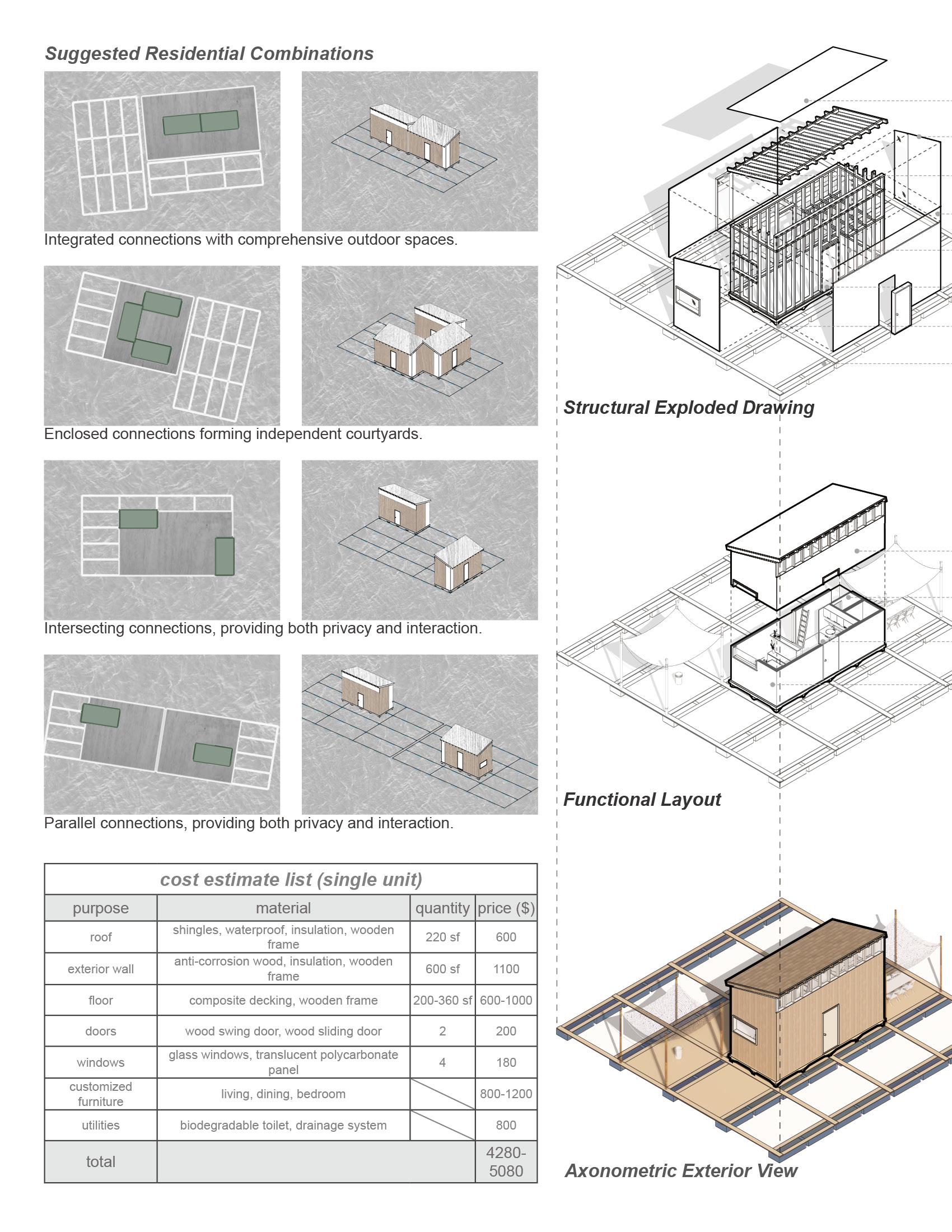 Suggested Residential Combinations

Integrated connections with comprehensive outdoor spaces.

Enclosed connections forming independent courtyards.

Intersecting connections, providing both privacy and interaction.

Parallel connections, providing both privacy and interaction.

cost estimate list (single unit)

| purpose | material | quantity | price ($) |
|---|---|---|---|
| roof | shingles, waterproof, insulation, wooden frame | 220 sf | 600 |
| exterior wall | anti-corrosion wood, insulation, wooden frame | 600 sf | 1100 |
| floor | composite decking, wooden frame | 200-360 sf | 600-1000 |
| doors | wood swing door, wood sliding door | 2 | 200 |
| windows | glass windows, translucent polycarbonate panel | 4 | 180 |
| customized furniture | living, dining, bedroom | | 800-1200 |
| utilities | biodegradable toilet, drainage system | | 800 |
| total | | | 4280-5080 |

Structural Exploded Drawing

Functional Layout

Axonometric Exterior View