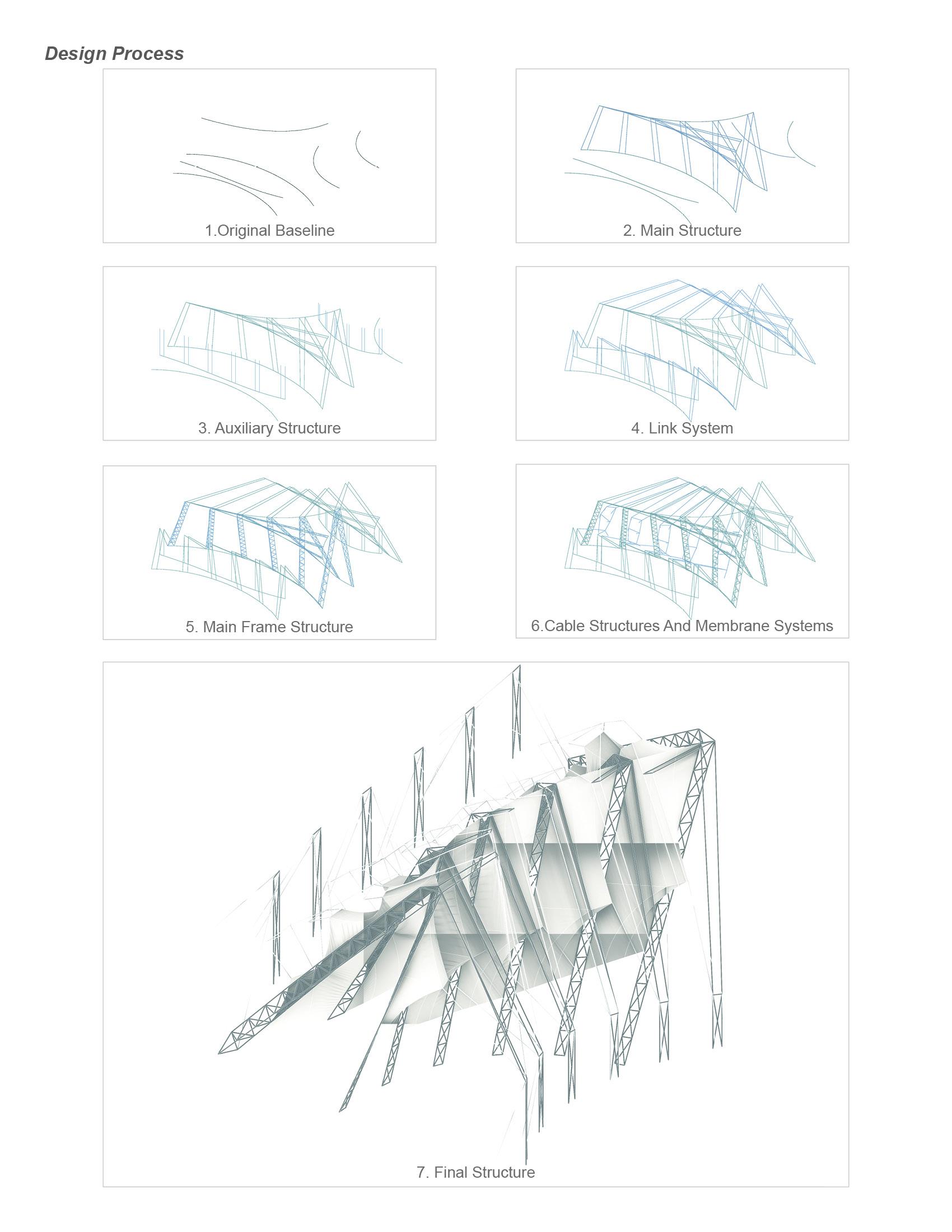 Design Process

1.Original Baseline

2. Main Structure

3. Auxiliary Structure

4. Link System

5. Main Frame Structure

6.Cable Structures And Membrane Systems

7. Final Structure