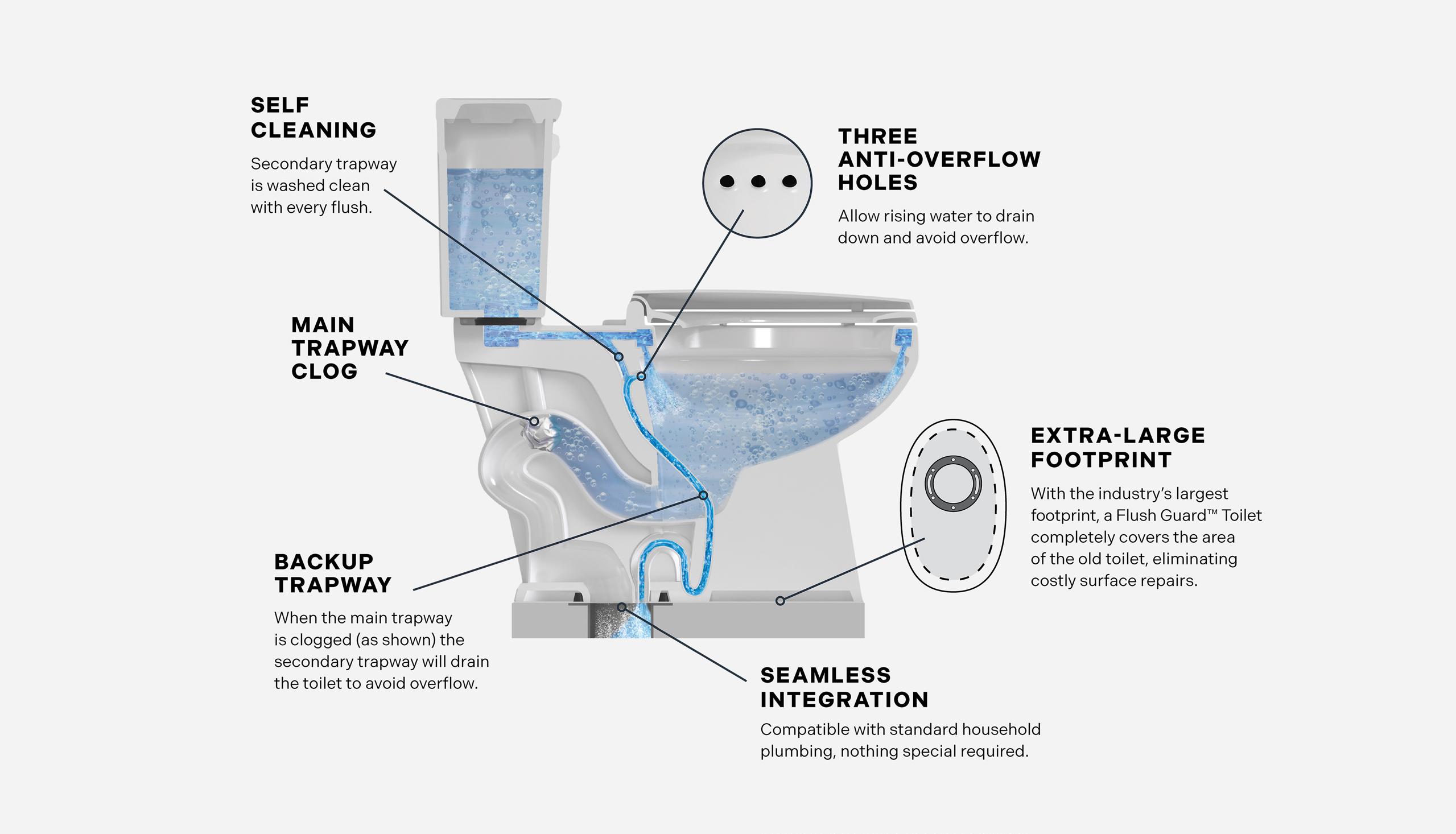 SELF CLEANING

Secondary trapway is washed clean with every flush.

THREE ANTI-OVERFLOW HOLES

Allow rising water to drain down and avoid overflow.

MAIN TRAPWAY CLOG

EXTRA-LARGE FOOTPRINT

With the industry's largest footprint, a Flush Guard™ Toilet completely covers the area of the old toilet, eliminating costly surface repairs.

BACKUP TRAPWAY

When the main trapway is clogged (as shown) the secondary trapway will drain the toilet to avoid overflow.

SEAMLESS INTEGRATION

Compatible with standard household plumbing, nothing special required.