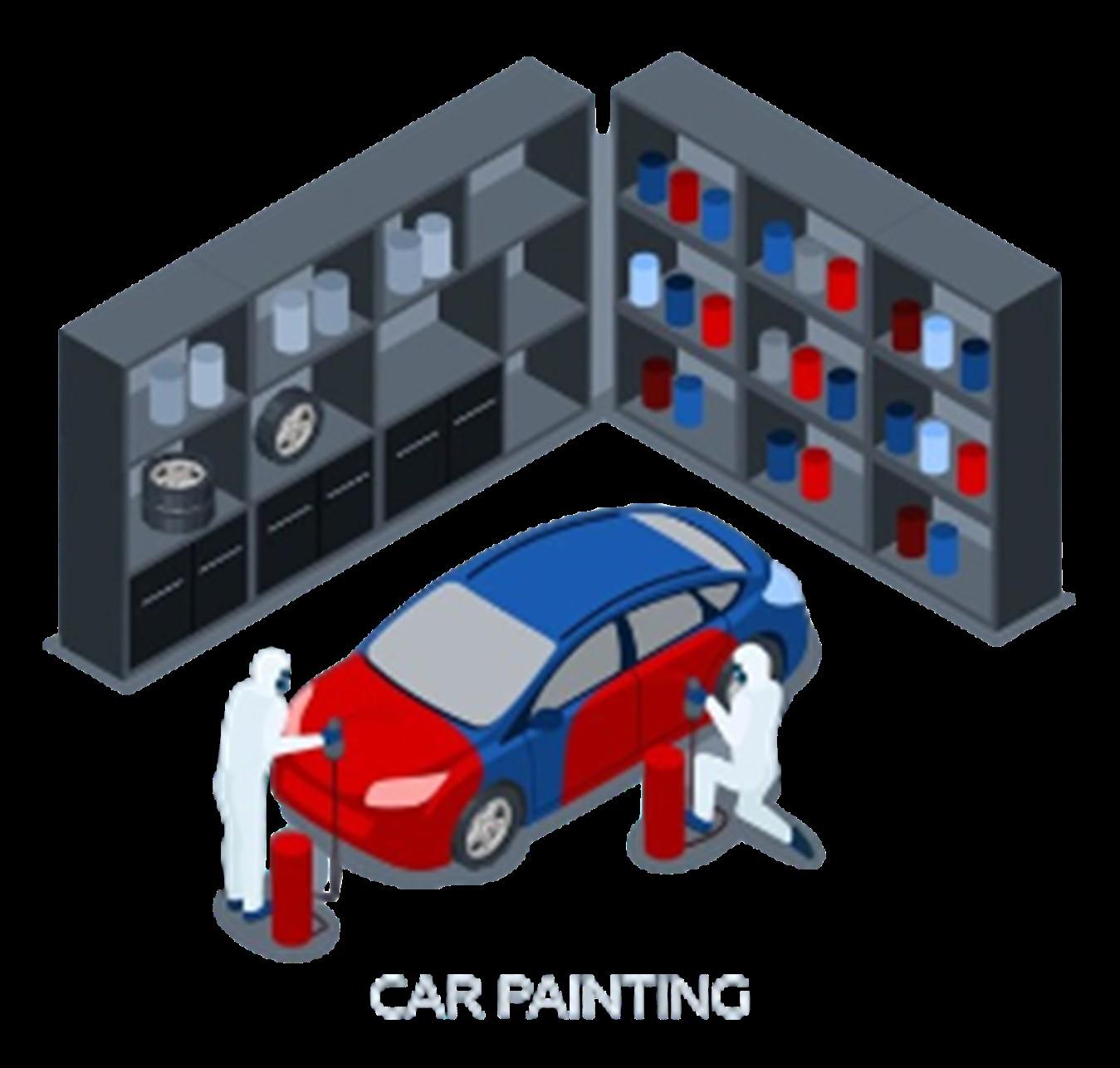 CAR PAINTING