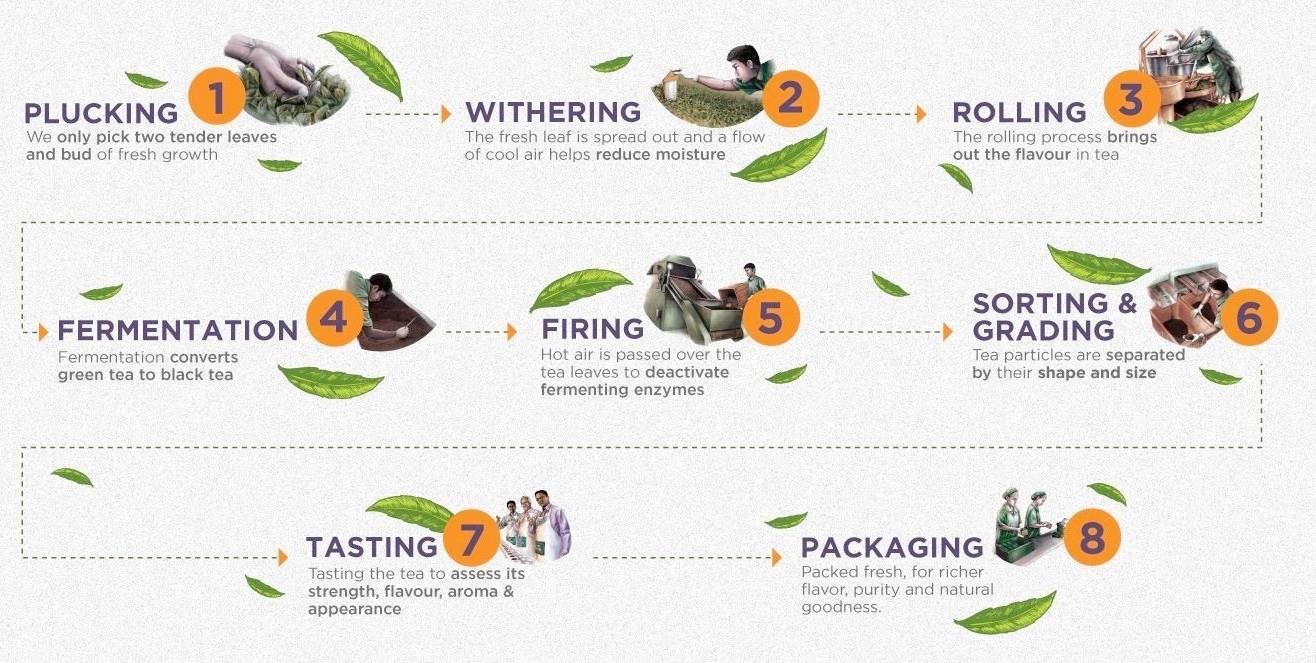 PLUCKING 1
We only pick two tender leaves and bud of fresh growth

WITHERING 2
The fresh leaf is spread out and a flow of cool air helps reduce moisture

ROLLING 3
The rolling process brings out the flavour in tea

FERMENTATION 4
Fermentation converts green tea to black tea

FIRING 5
Hot air is passed over the tea leaves to deactivate fermenting enzymes

SORTING & GRADING 6
Tea particles are separated by their shape and size

TASTING 7
Tasting the tea to assess its strength, flavour, aroma & appearance

PACKAGING 8
Packed fresh, for richer flavor, purity and natural goodness.