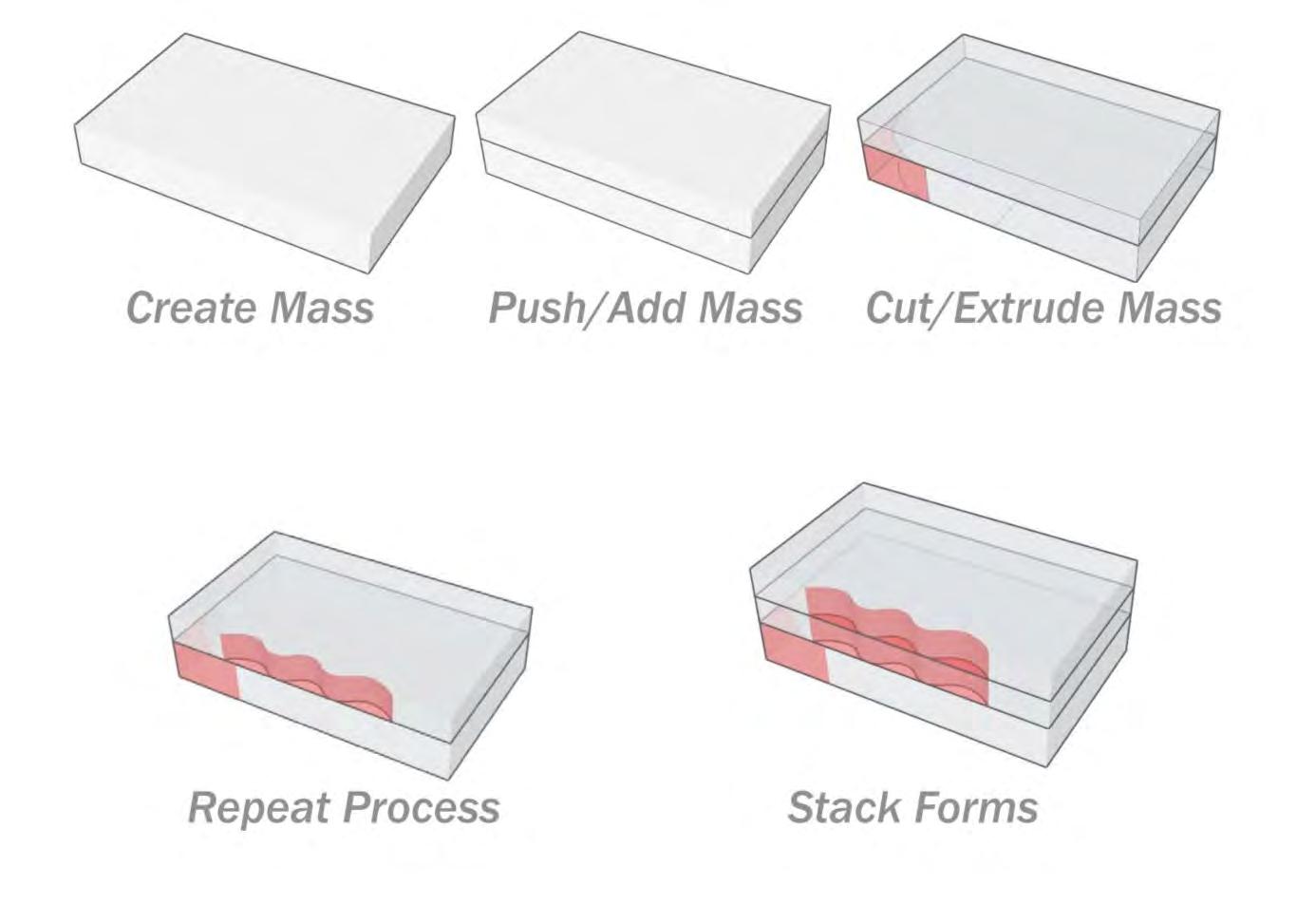 Create Mass

Push/Add Mass

Cut/Extrude Mass

Repeat Process

Stack Forms