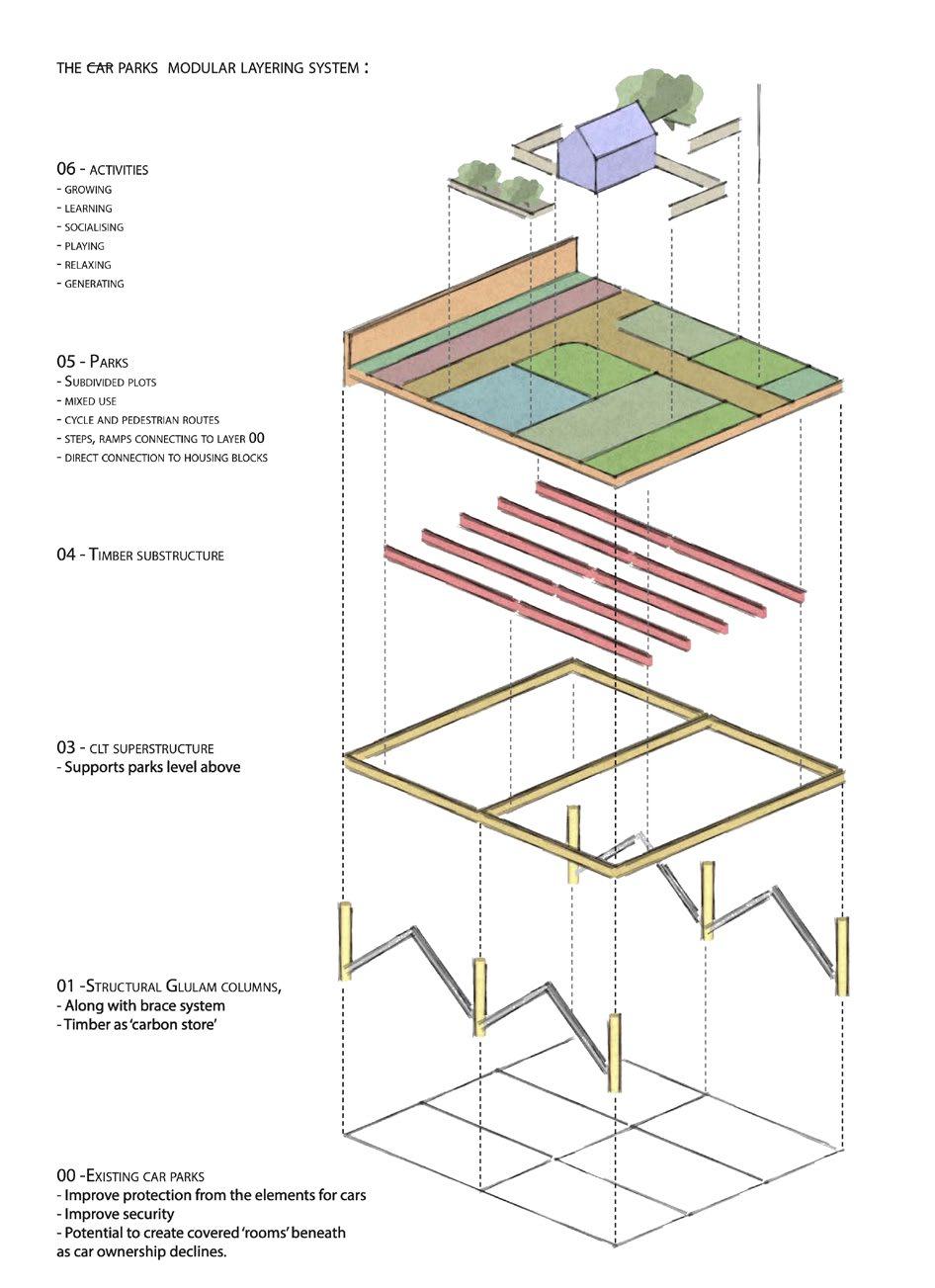 THE ~~CAR~~ PARKS MODULAR LAYERING SYSTEM :

06 - ACTIVITIES
- GROWING
- LEARNING
- SOCIALISING
- PLAYING
- RELAXING
- GENERATING

05 - PARKS
- SUBDIVIDED PLOTS
- MIXED USE
- CYCLE AND PEDESTRIAN ROUTES
- STEPS, RAMPS CONNECTING TO LAYER 00
- DIRECT CONNECTION TO HOUSING BLOCKS

04 - TIMBER SUBSTRUCTURE

03 - CLT SUPERSTRUCTURE
- Supports parks level above

01 -STRUCTURAL GLULAM COLUMNS,
- Along with brace system
- Timber as 'carbon store'

00 -EXISTING CAR PARKS
- Improve protection from the elements for cars
- Improve security
- Potential to create covered 'rooms' beneath as car ownership declines.