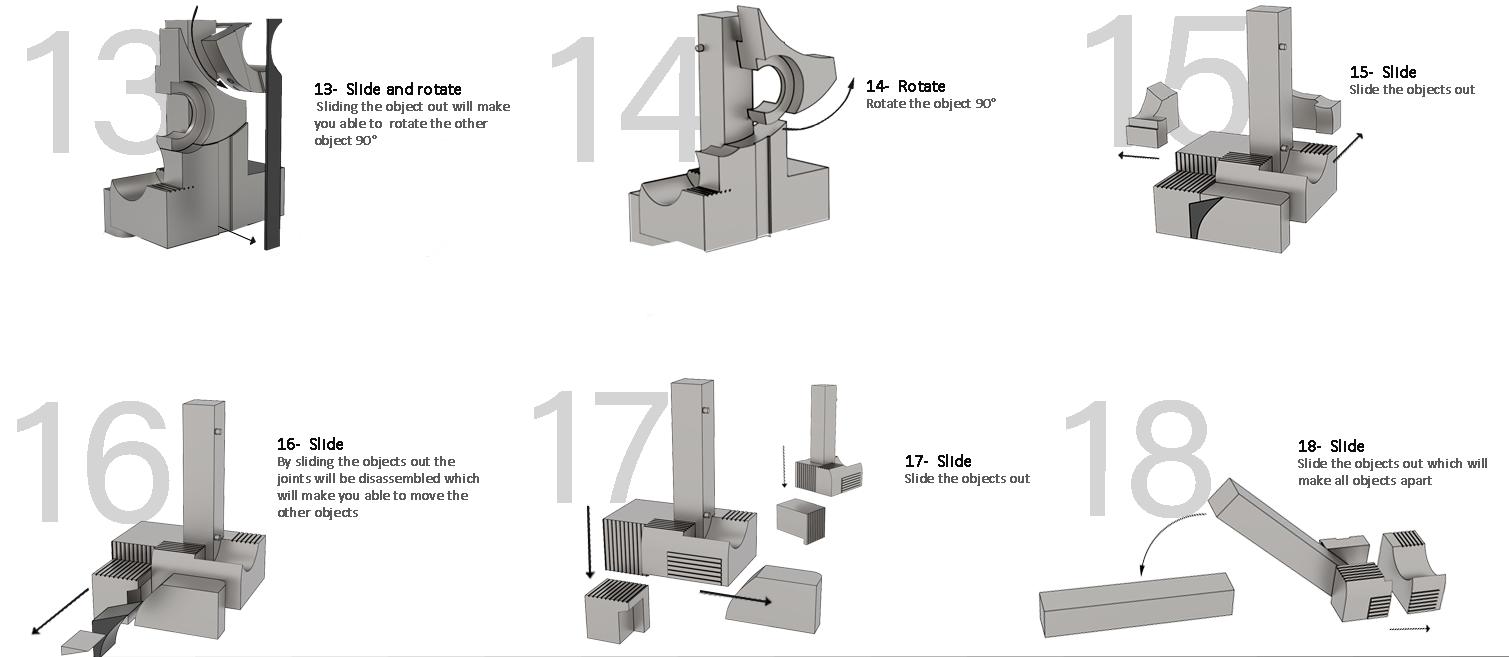 13

13- Slide and rotate
Sliding the object out will make you able to rotate the other object 90°

14

14- Rotate
Rotate the object 90°

15

15- Slide
Slide the objects out

16

16- Slide
By sliding the objects out the joints will be disassembled which will make you able to move the other objects

17

17- Slide
Slide the objects out

18

18- Slide
Slide the objects out which will make all objects apart