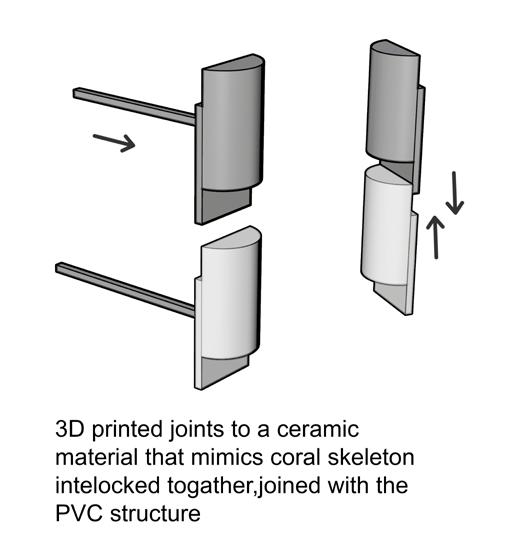 3D printed joints to a ceramic material that mimics coral skeleton intelocked togather,joined with the PVC structure