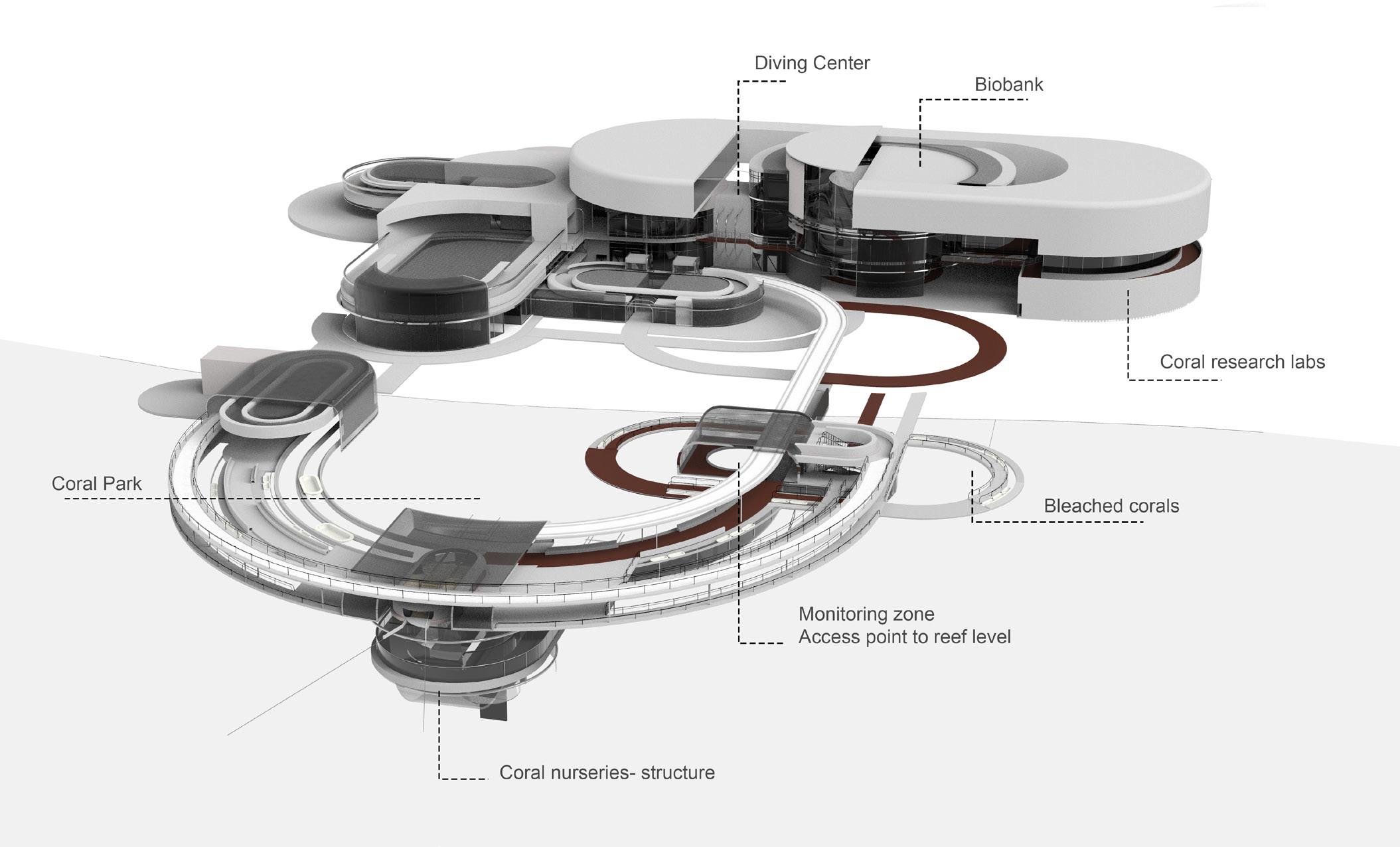 Diving Center

Biobank

Coral research labs

Coral Park

Bleached corals

Monitoring zone
Access point to reef level

Coral nurseries- structure