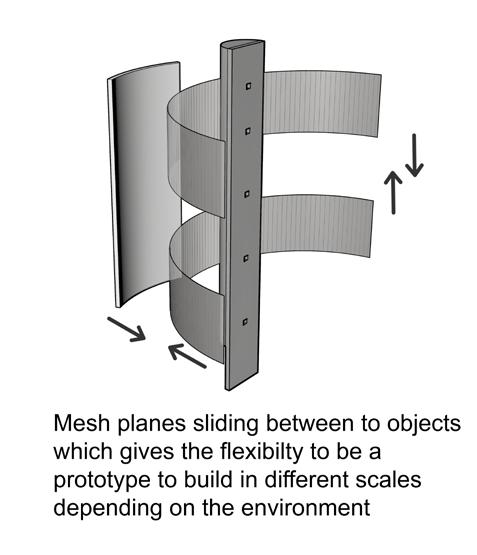 Mesh planes sliding between to objects which gives the flexibilty to be a prototype to build in different scales depending on the environment