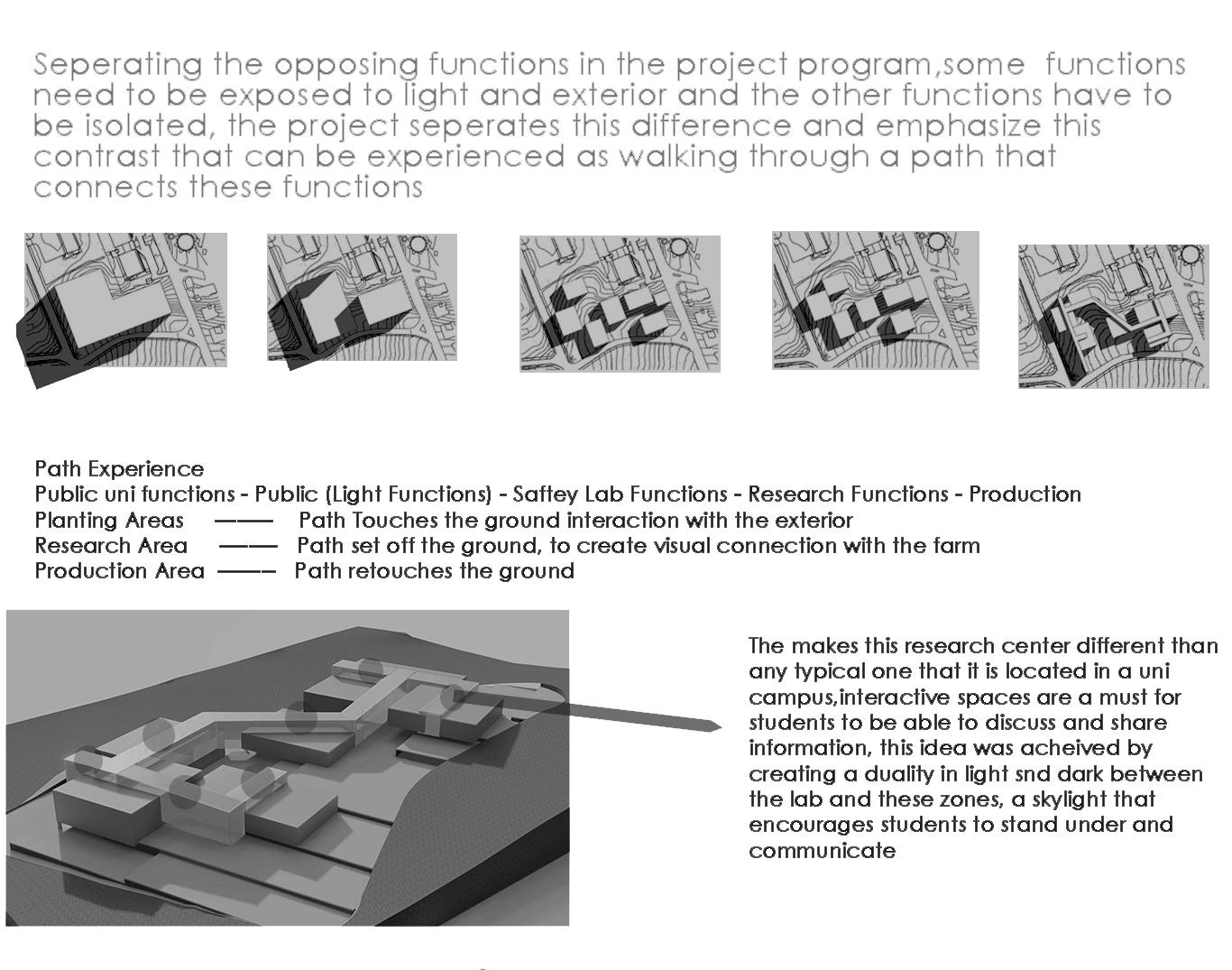 Seperating the opposing functions in the project program,some functions need to be exposed to light and exterior and the other functions have to be isolated, the project seperates this difference and emphasize this contrast that can be experienced as walking through a path that connects these functions

Path Experience
Public uni functions - Public (Light Functions) - Saftey Lab Functions - Research Functions - Production
Planting Areas ——— Path Touches the ground interaction with the exterior
Research Area ——— Path set off the ground, to create visual connection with the farm
Production Area ——— Path retouches the ground

The makes this research center different than any typical one that it is located in a uni campus,interactive spaces are a must for students to be able to discuss and share information, this idea was acheived by creating a duality in light snd dark between the lab and these zones, a skylight that encourages students to stand under and communicate