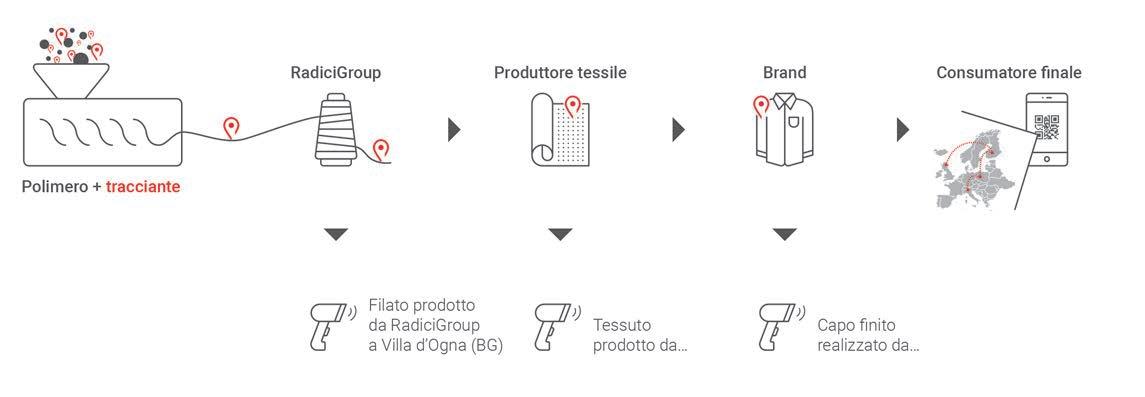 Polimero + tracciante

RadiciGroup

Produttore tessile

Brand

Consumatore finale

Filato prodotto da RadiciGroup a Villa d'Ogna (BG)

Tessuto prodotto da...

Capo finito realizzato da...