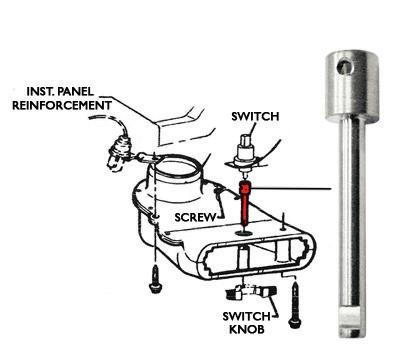 INST. PANEL REINFORCEMENT

SWITCH

SCREW

SWITCH KNOB