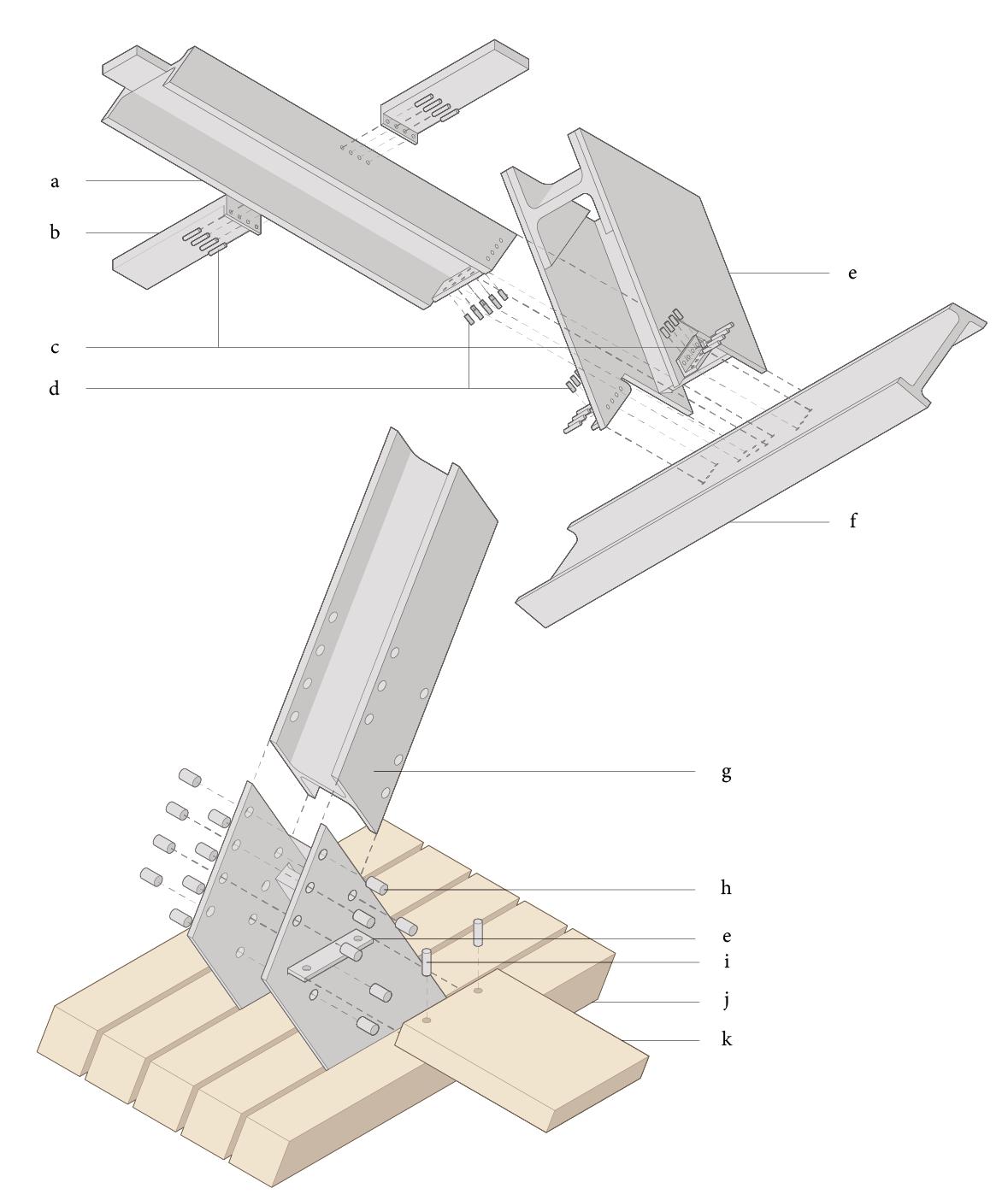 a
b
c
d
e
f
g
h
e
i
j
k