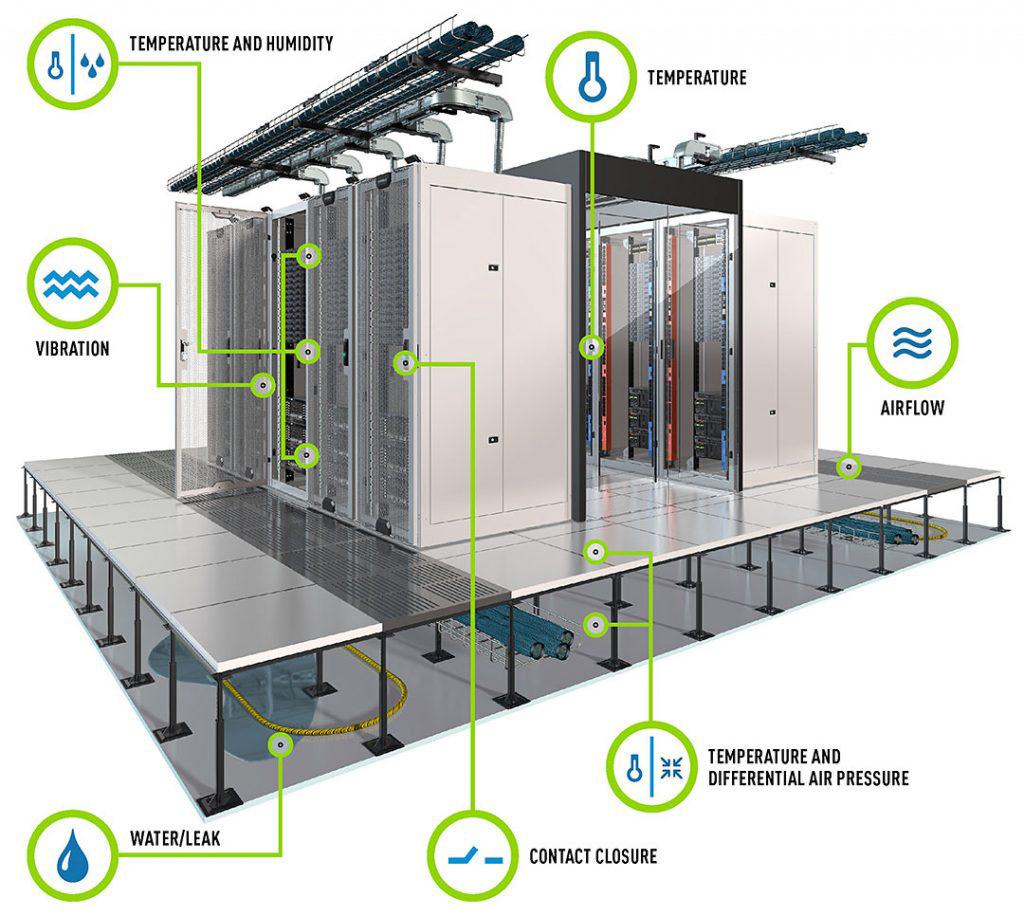 TEMPERATURE AND HUMIDITY

TEMPERATURE

VIBRATION

AIRFLOW

TEMPERATURE AND DIFFERENTIAL AIR PRESSURE

WATER/LEAK

CONTACT CLOSURE