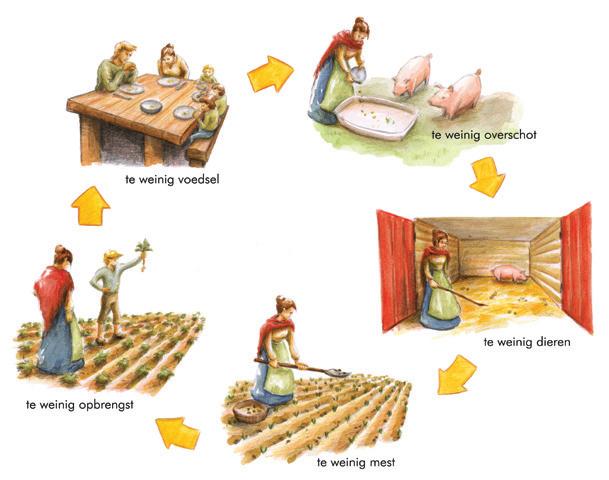 te weinig voedsel

te weinig overschot

te weinig dieren

te weinig mest

te weinig opbrengst