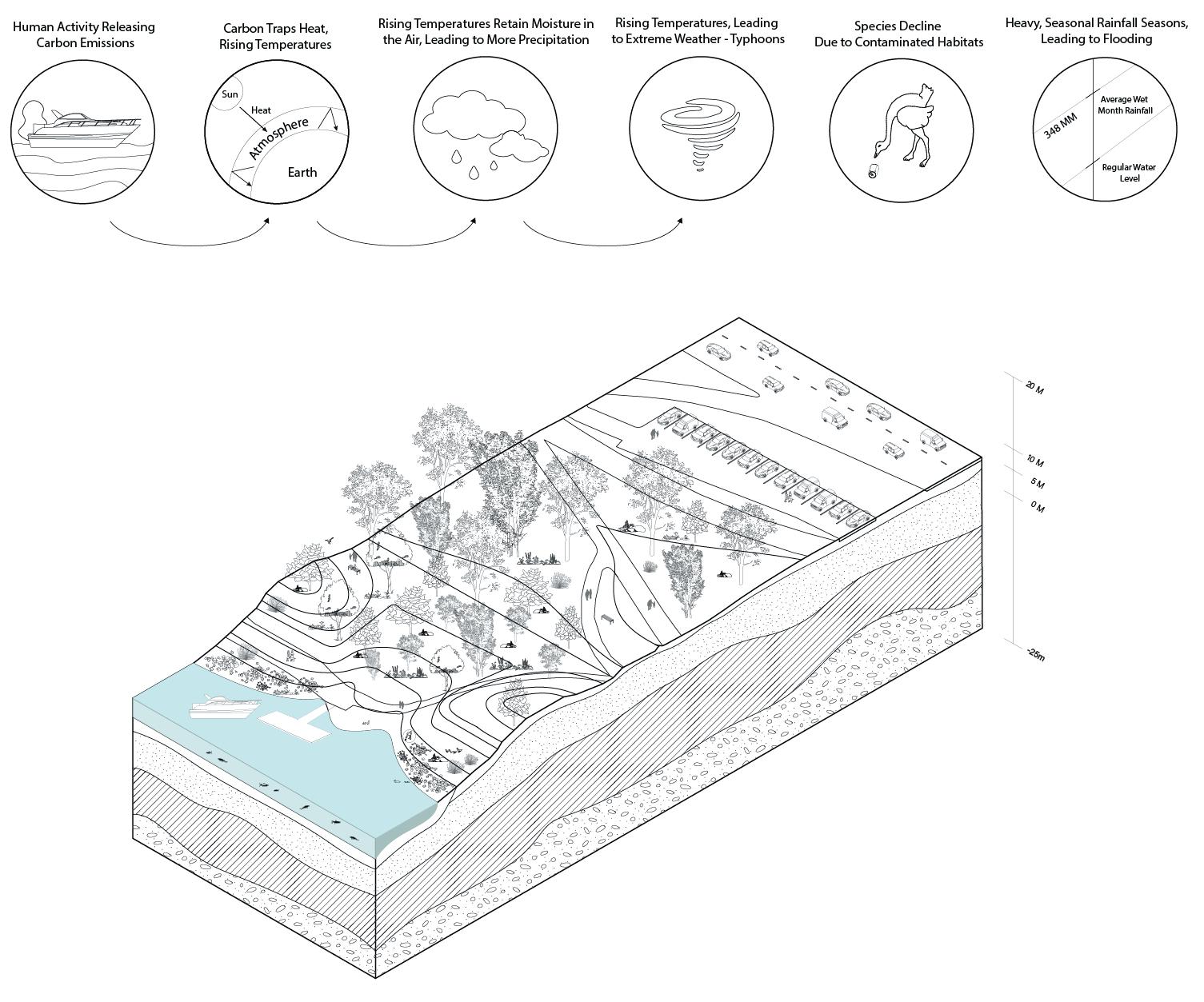 Human Activity Releasing Carbon Emissions

Carbon Traps Heat, Rising Temperatures

Sun
Heat
Atmosphere
Earth

Rising Temperatures Retain Moisture in the Air, Leading to More Precipitation

Rising Temperatures, Leading to Extreme Weather - Typhoons

Species Decline Due to Contaminated Habitats

Heavy, Seasonal Rainfall Seasons, Leading to Flooding

348 MM
Average Wet Month Rainfall
Regular Water Level

20 M
10 M
5 M
0 M
-25m