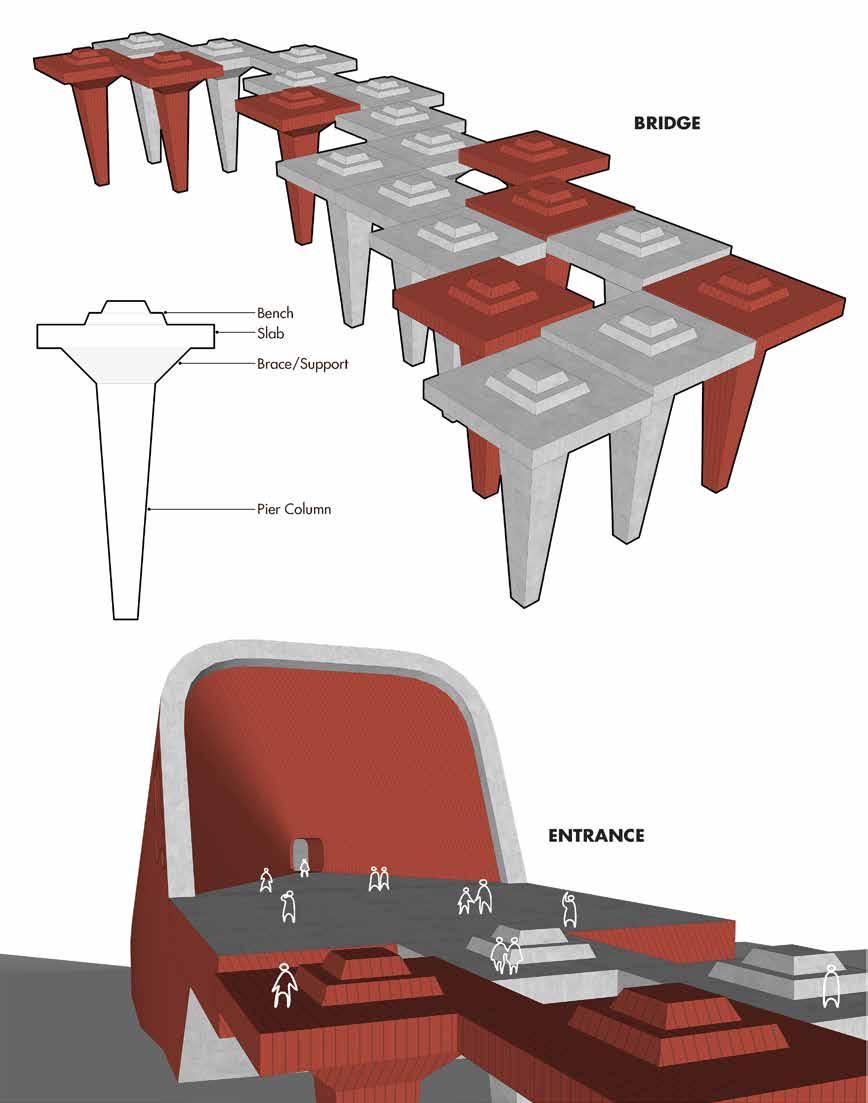 BRIDGE

Bench
Slab
Brace/Support

Pier Column

ENTRANCE