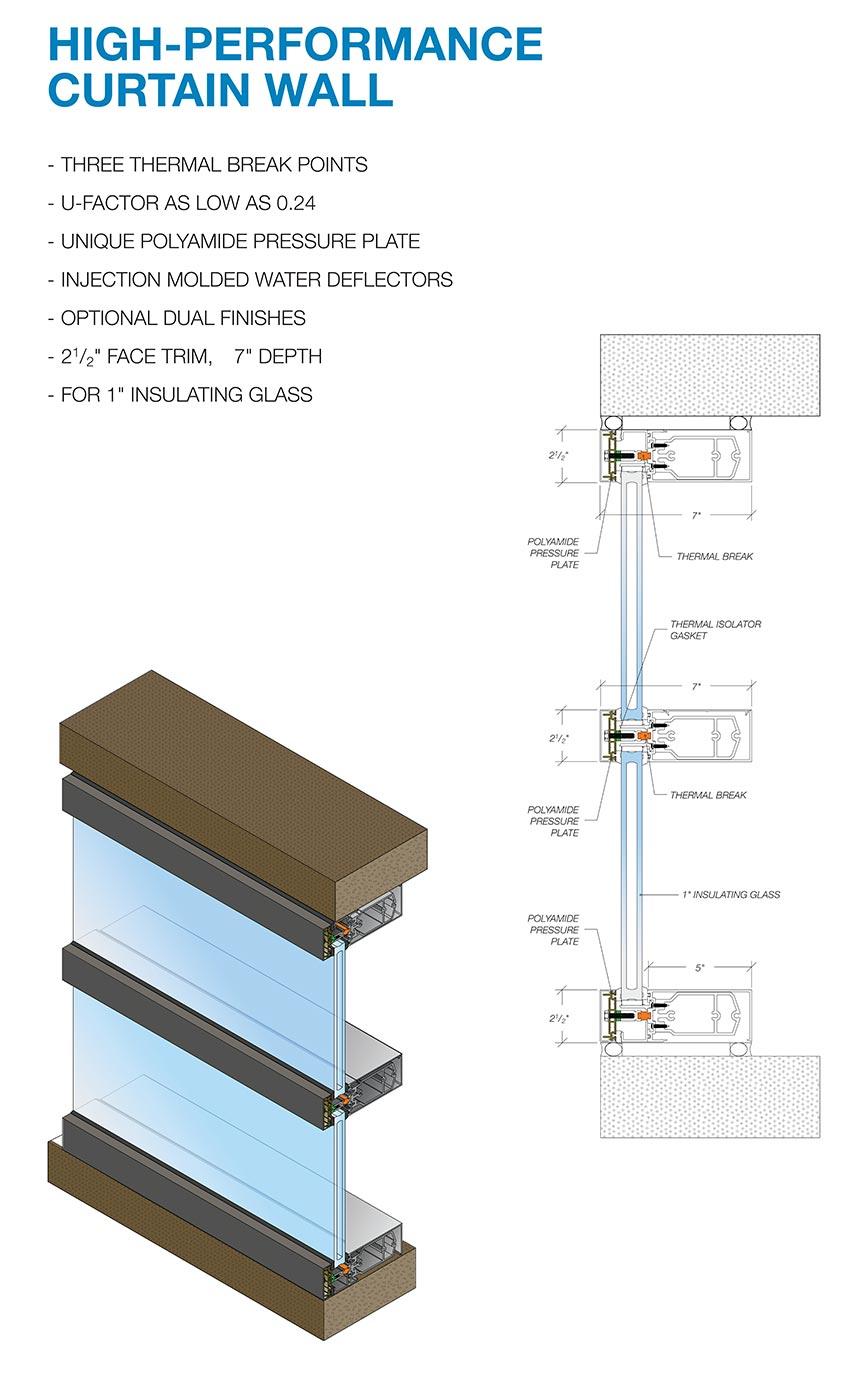 HIGH-PERFORMANCE CURTAIN WALL

- THREE THERMAL BREAK POINTS
- U-FACTOR AS LOW AS 0.24
- UNIQUE POLYAMIDE PRESSURE PLATE
- INJECTION MOLDED WATER DEFLECTORS
- OPTIONAL DUAL FINISHES
- $2^1/_2$" FACE TRIM, 7" DEPTH
- FOR 1" INSULATING GLASS

$2^1/_2$"
7"
POLYAMIDE PRESSURE PLATE
THERMAL BREAK
THERMAL ISOLATOR GASKET
7"
$2^1/_2$"
POLYAMIDE PRESSURE PLATE
THERMAL BREAK
1" INSULATING GLASS
POLYAMIDE PRESSURE PLATE
5"
$2^1/_2$"