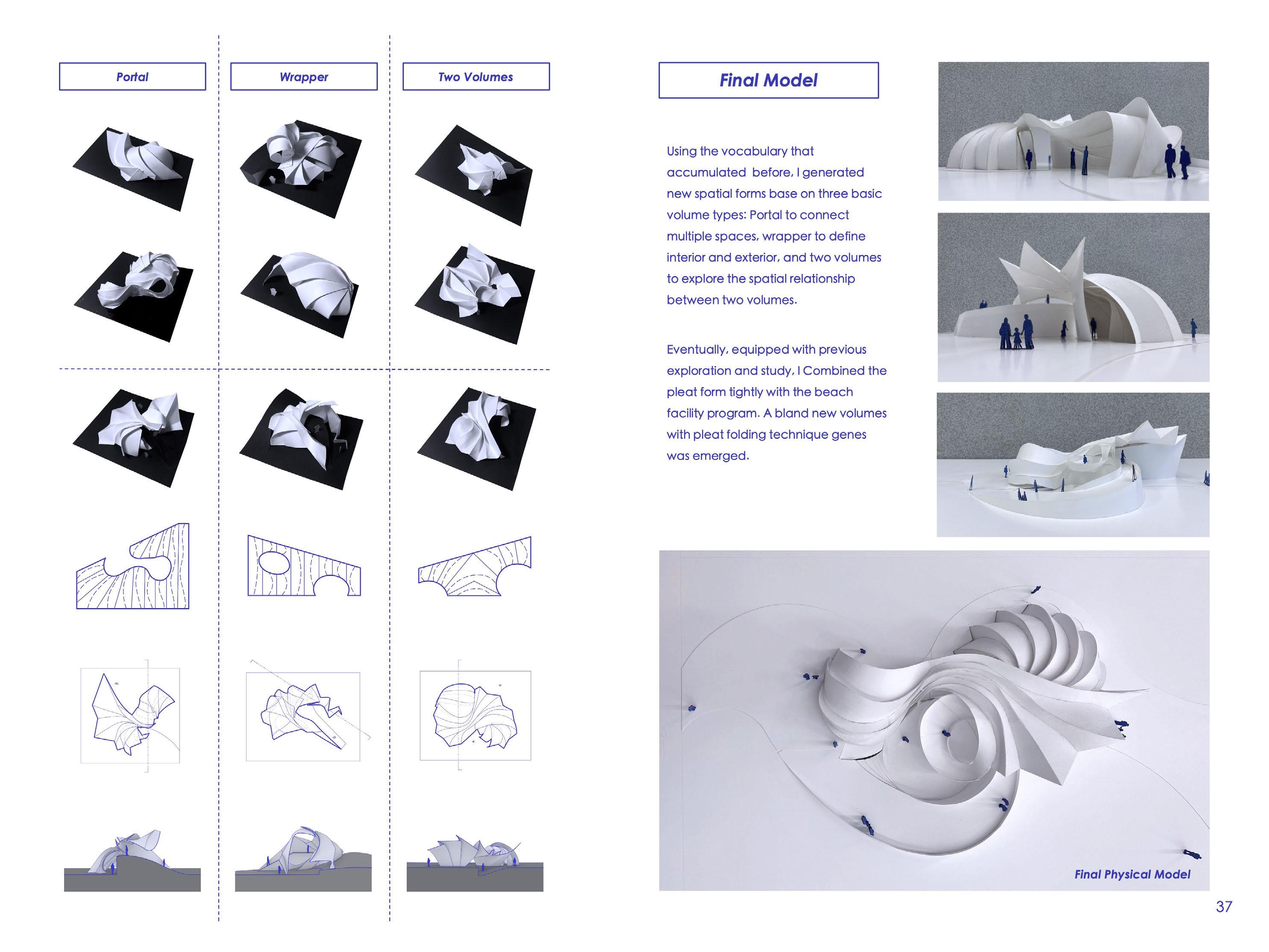 Portal

Wrapper

Two Volumes

Final Model

Using the vocabulary that accumulated before, I generated new spatial forms base on three basic volume types: Portal to connect multiple spaces, wrapper to define interior and exterior, and two volumes to explore the spatial relationship between two volumes.

Eventually, equipped with previous exploration and study, I Combined the pleat form tightly with the beach facility program. A bland new volumes with pleat folding technique genes was emerged.

Final Physical Model

37