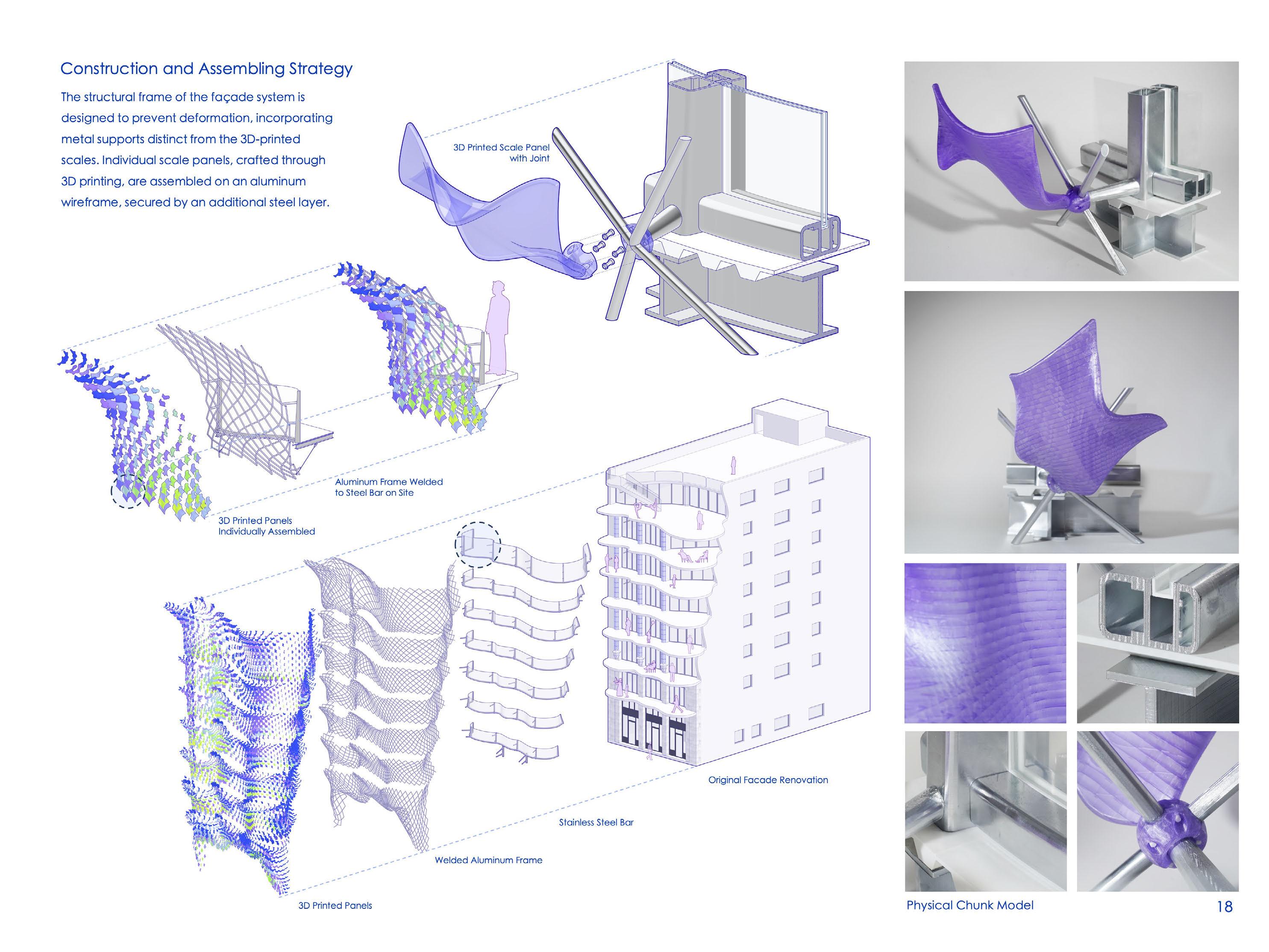 Construction and Assembling Strategy

The structural frame of the façade system is designed to prevent deformation, incorporating metal supports distinct from the 3D-printed scales. Individual scale panels, crafted through 3D printing, are assembled on an aluminum wireframe, secured by an additional steel layer.

3D Printed Scale Panel with Joint

Aluminum Frame Welded to Steel Bar on Site

3D Printed Panels Individually Assembled

Original Facade Renovation

Stainless Steel Bar

Welded Aluminum Frame

3D Printed Panels

Physical Chunk Model

18