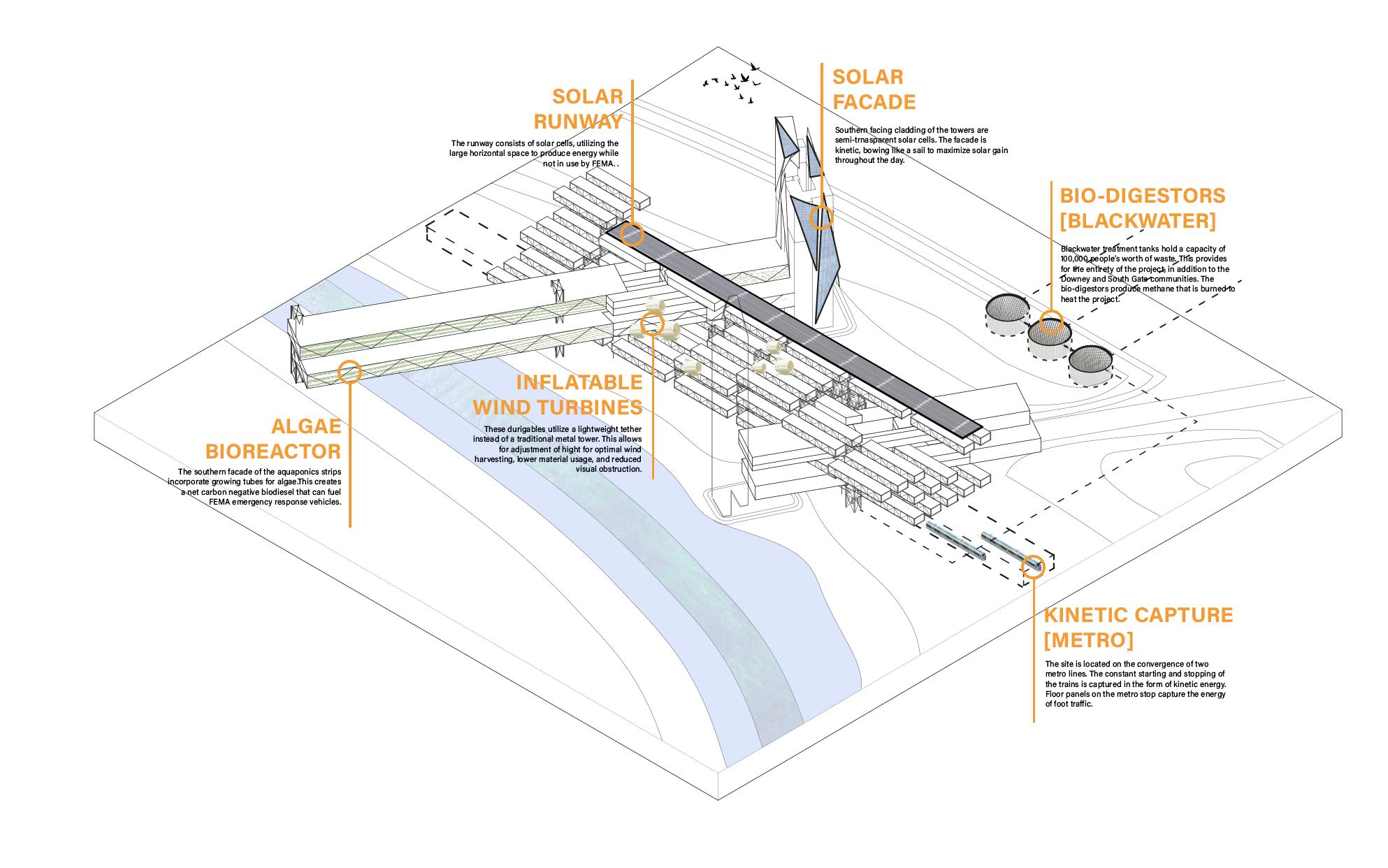 SOLAR RUNWAY

The runway consists of solar cells, utilizing the large horizontal space to produce energy while not in use by FEMA. .

SOLAR FACADE

Southern facing cladding of the towers are semi-trnasparent solar cells. The facade is kinetic, bowing like a sail to maximize solar gain throughout the day.

BIO-DIGESTORS [BLACKWATER]

Blackwater treatment tanks hold a capacity of 100,000 people's worth of waste. This provides for the entirety of the project, in addition to the Downey and South Gate communities. The bio-digestors produce methane that is burned to heat the project.

INFLATABLE WIND TURBINES

These durigables utilize a lightweight tether instead of a traditional metal tower. This allows for adjustment of hight for optimal wind harvesting, lower material usage, and reduced visual obstruction.

ALGAE BIOREACTOR

The southern facade of the aquaponics strips incorporate growing tubes for algae.This creates a net carbon negative biodiesel that can fuel FEMA emergency response vehicles.

KINETIC CAPTURE [METRO]

The site is located on the convergence of two metro lines. The constant starting and stopping of the trains is captured in the form of kinetic energy. Floor panels on the metro stop capture the energy of foot traffic.