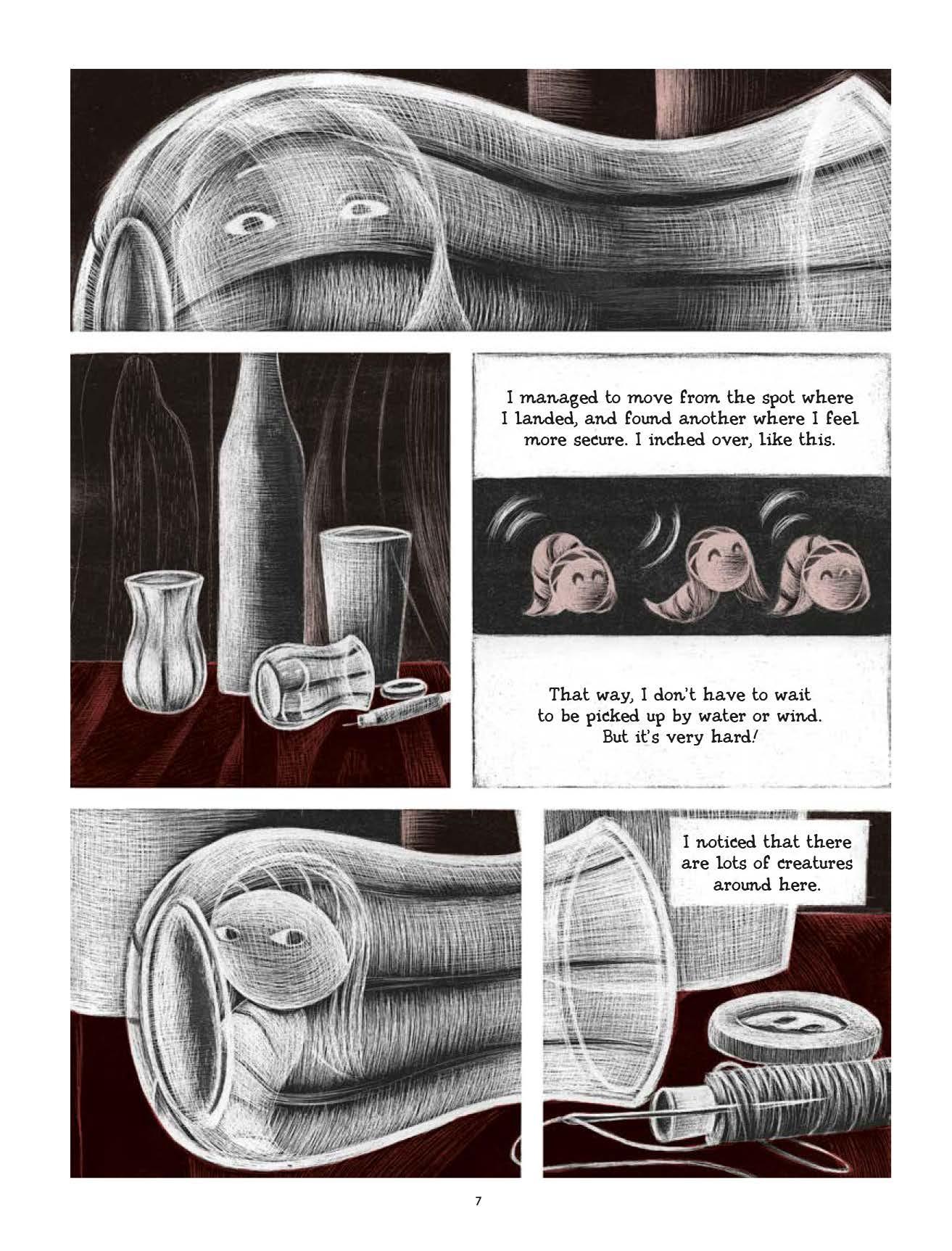 I managed to move from the spot where I landed, and found another where I feel more secure. I inched over, like this.

That way, I don't have to wait to be picked up by water or wind. But it's very hard!

I noticed that there are lots of creatures around here.

7